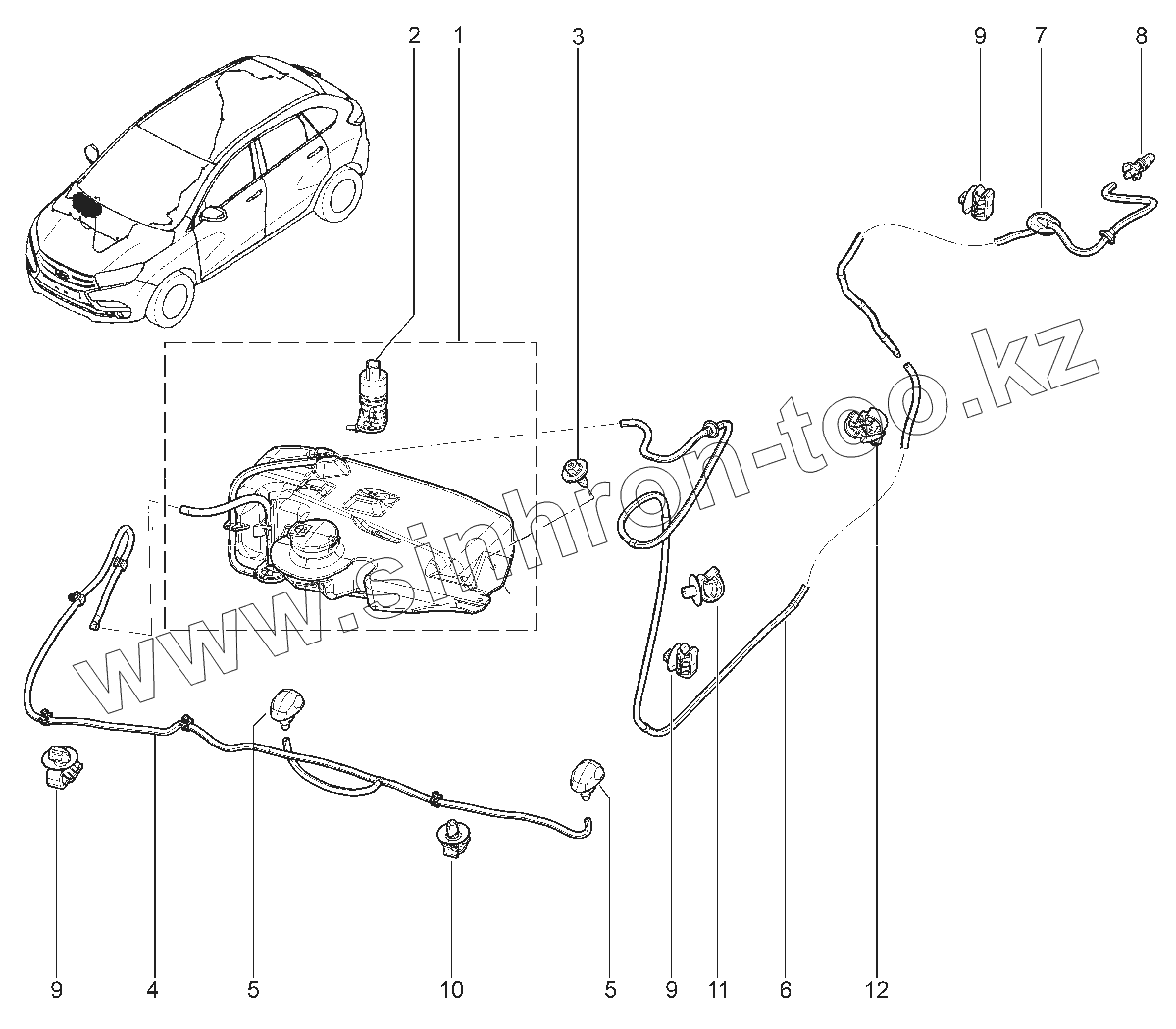 2 1 3 9 7 8

www.sinhron-too.kz

9 4 5 10 5 9 11 6 12