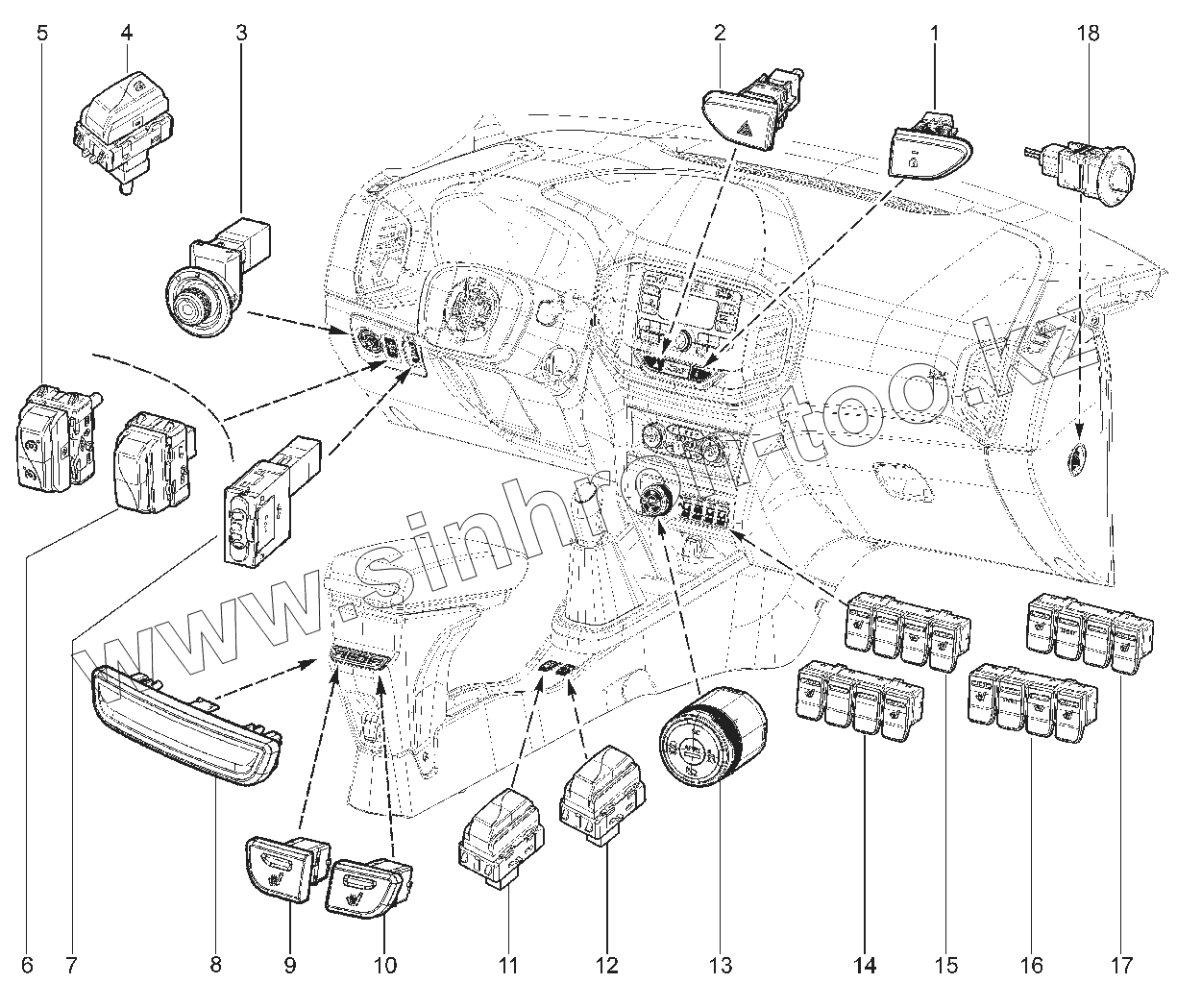 5
4
3
2
1
18
www.sinhron-too.kz
6
7
8
9
10
11
12
13
14
15
16
17