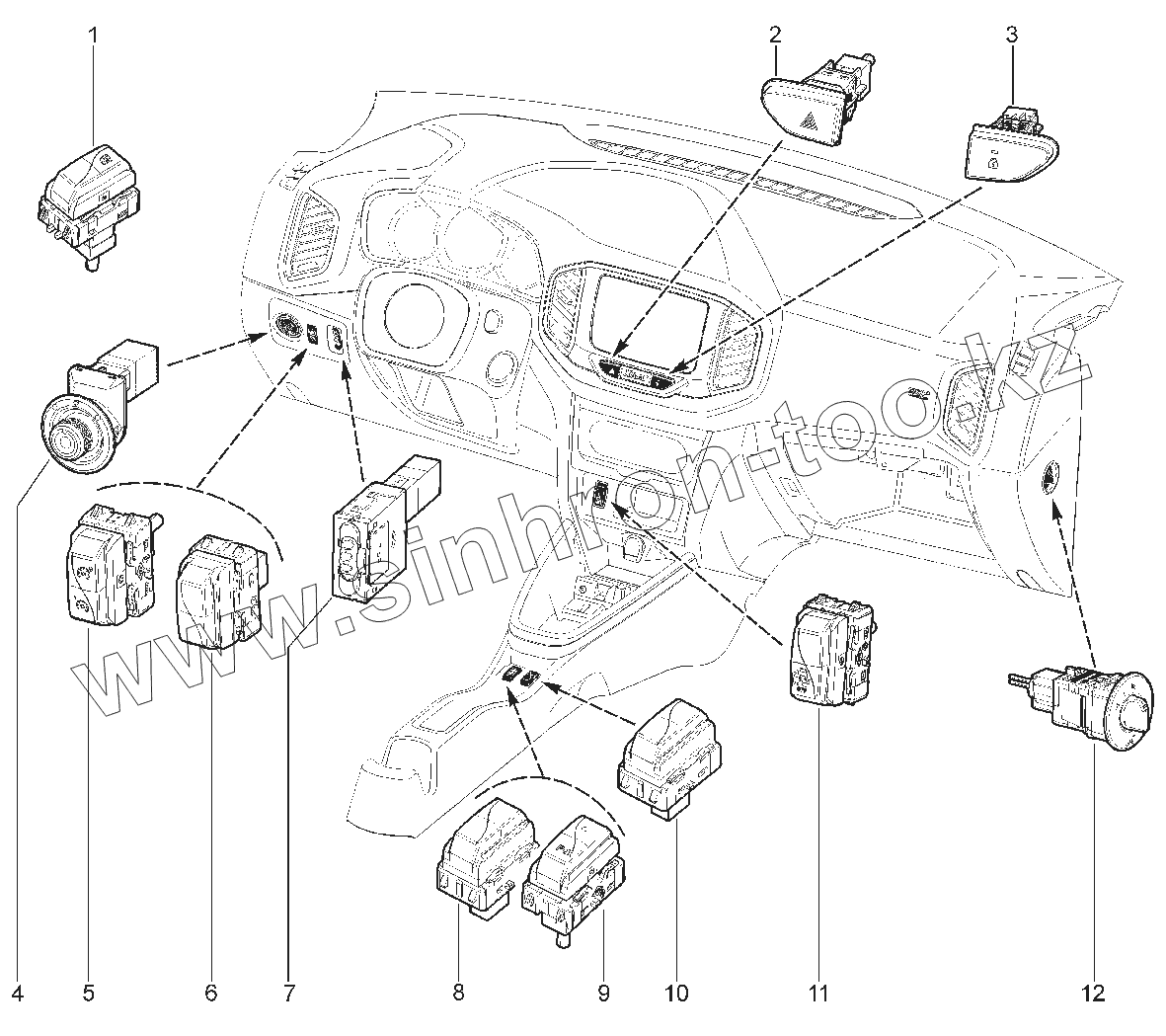 1
2
3
www.sinhron-too.kz
4
5
6
7
8
9
10
11
12