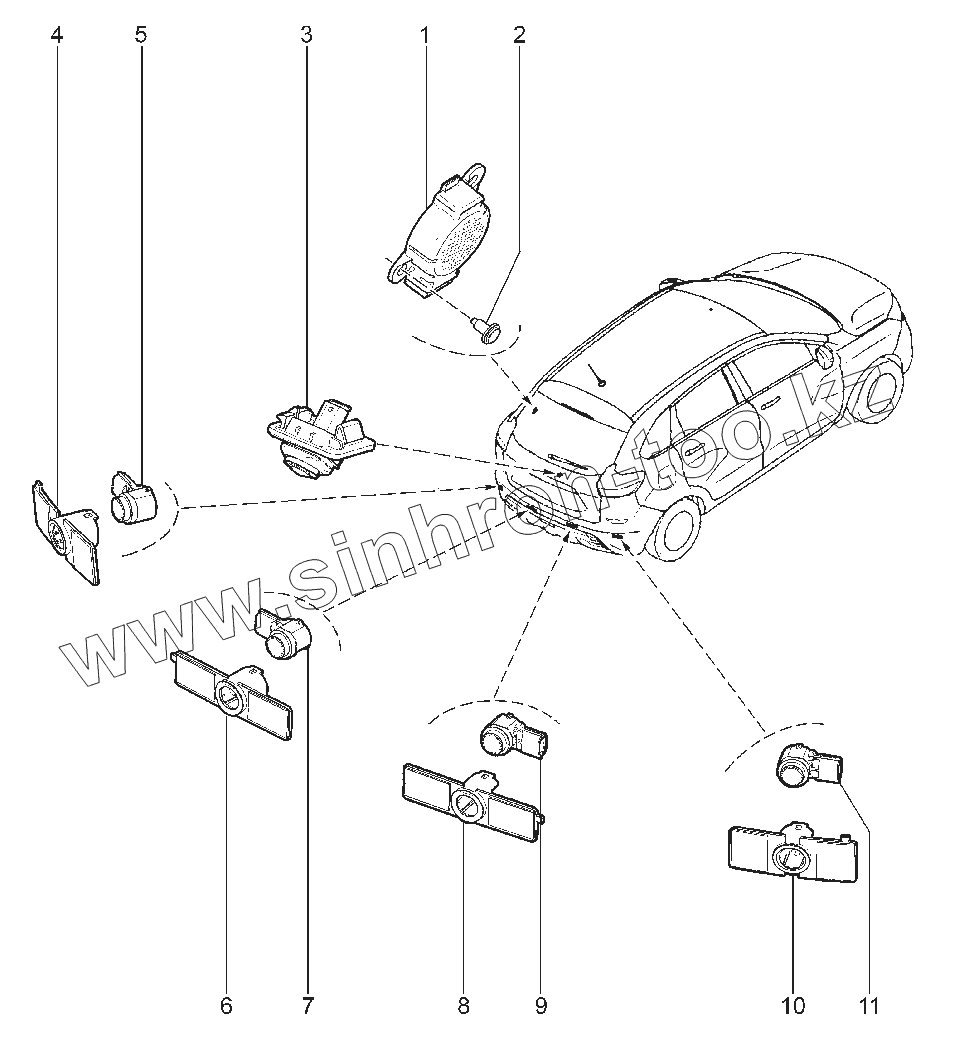 4
5
3
1
2
www.sinhron-too.kz
6
7
8
9
10
11