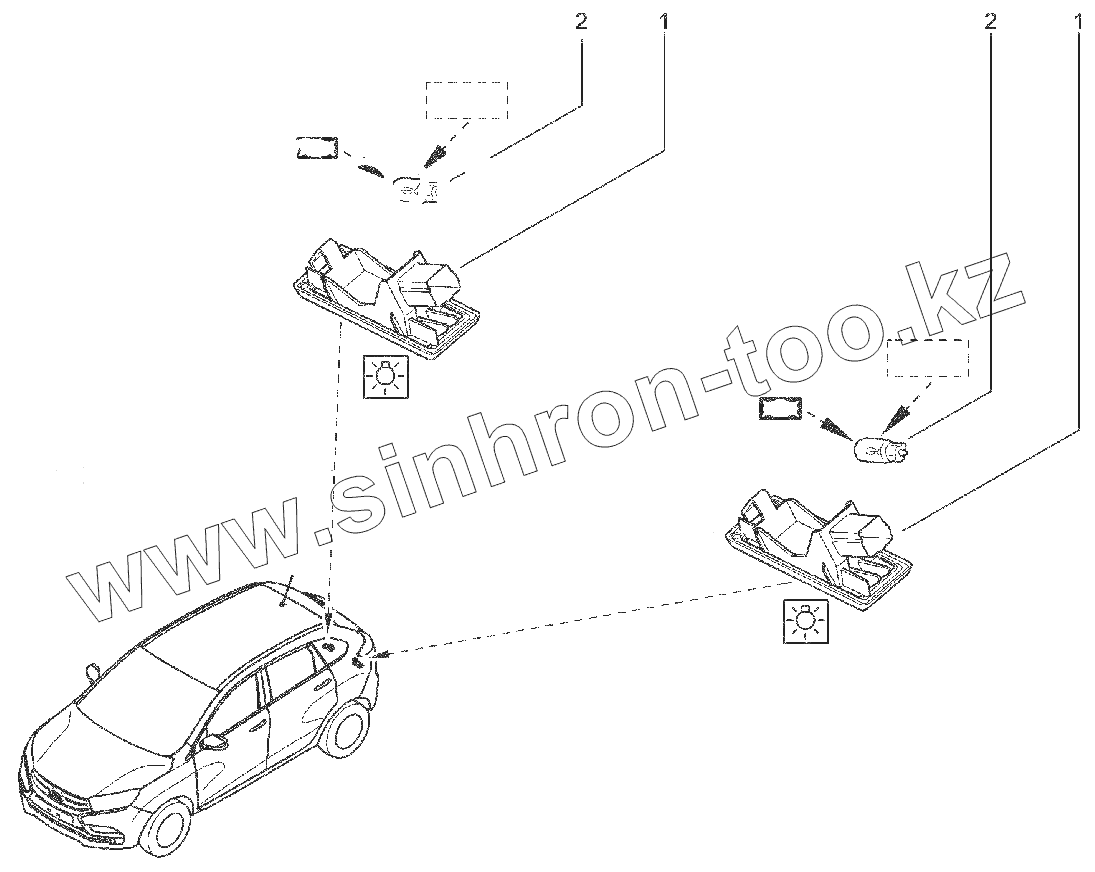 2
1
2
1
www.sinhron-too.kz