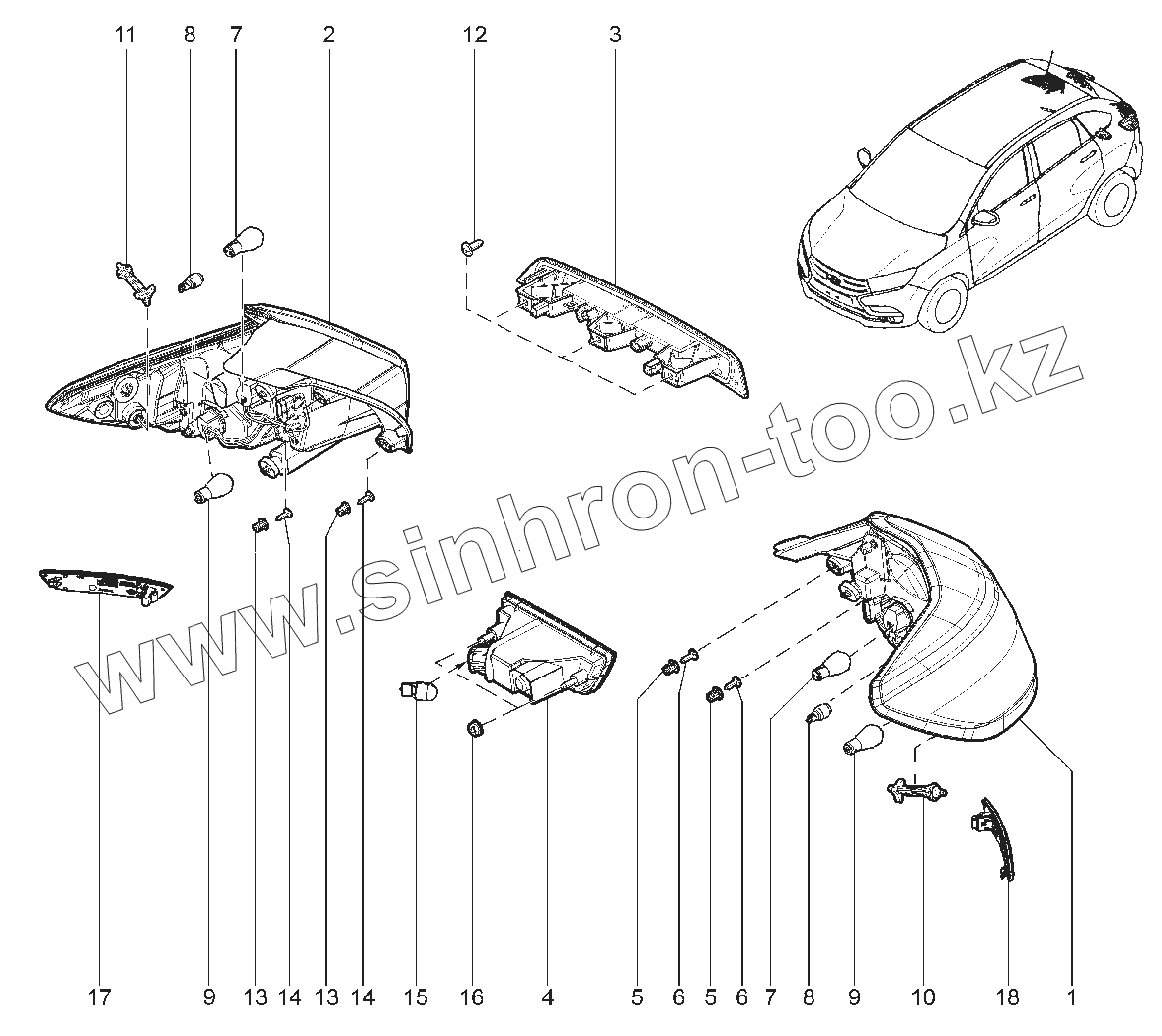 11 8 7 2 12 3

www.sinhron-too.kz

17 9 13 14 13 14 15 16 4 5 6 5 6 7 8 9 10 18 1