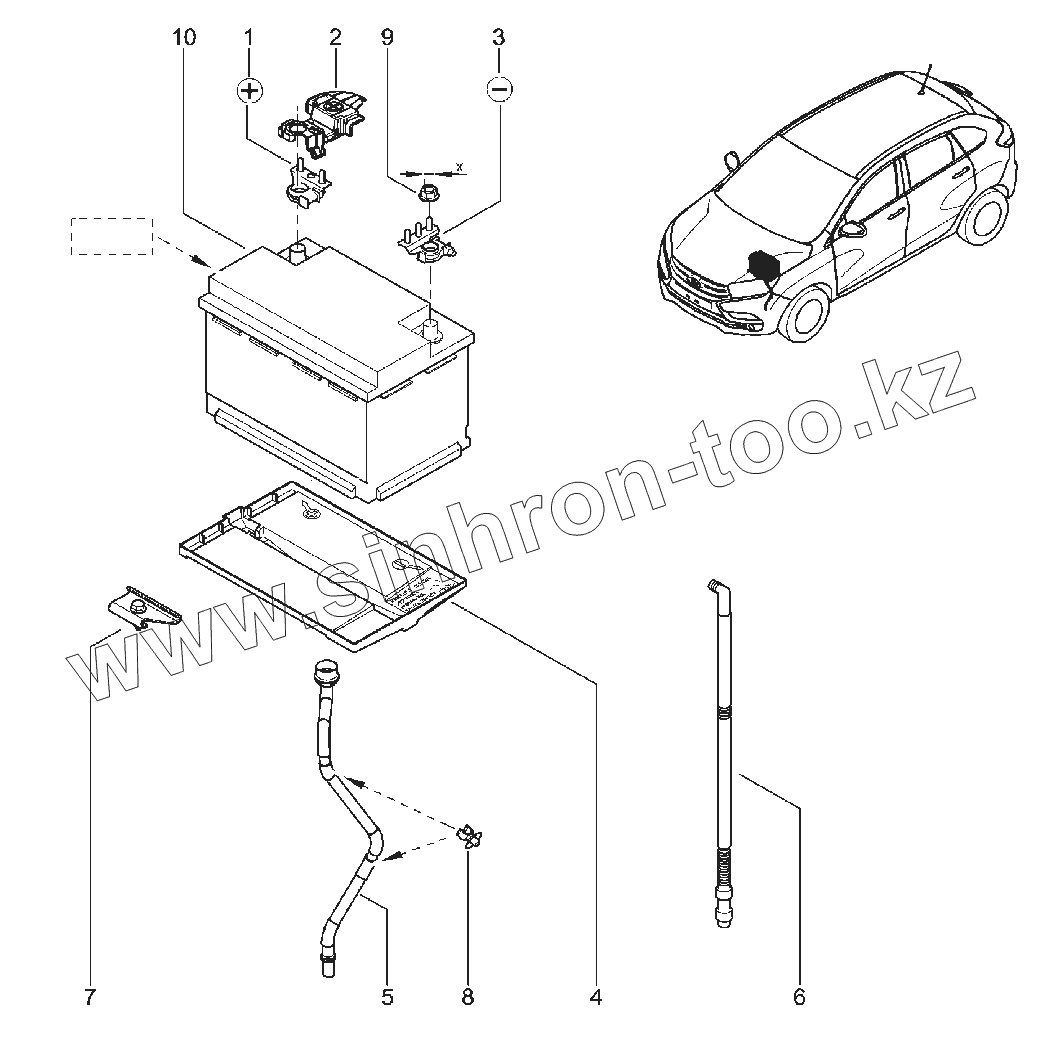 10
1
2
9
3
+
−
x
www.sinhron-too.kz
7
5
8
4
6