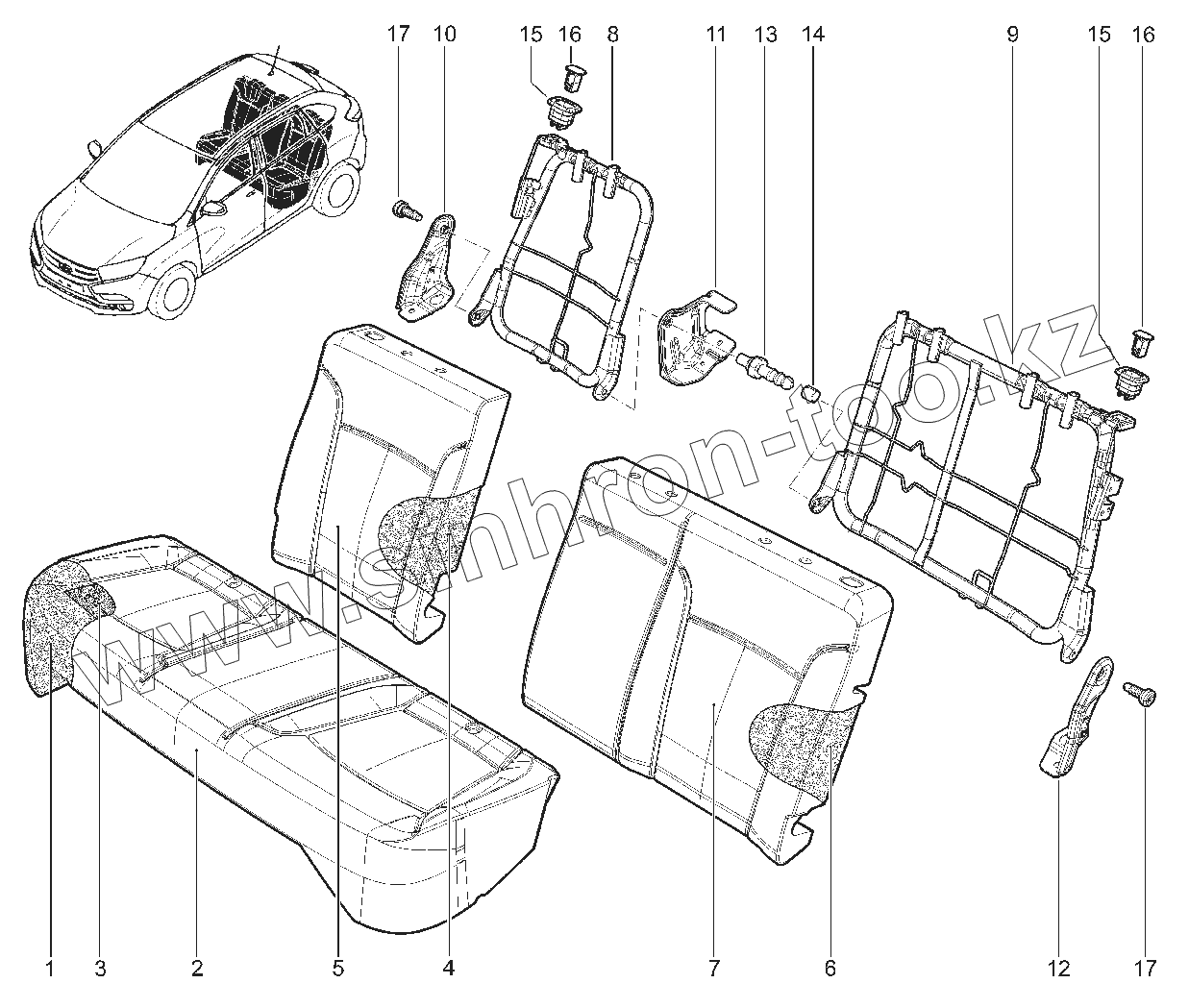 17 10 15 16 8 11 13 14 9 15 16

www.sinhron-too.kz

1 3 2 5 4 7 6 12 17