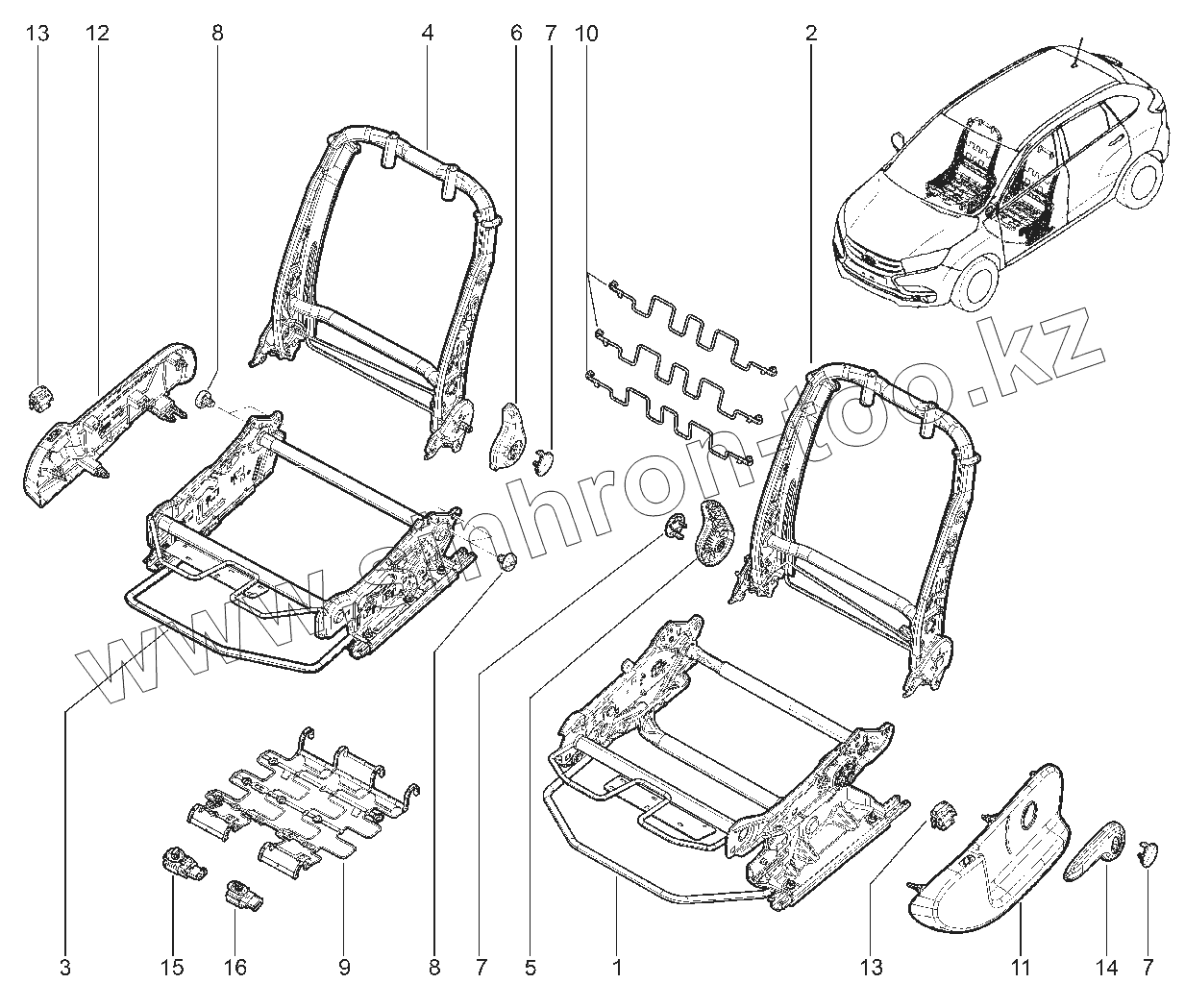 13 12 8 4 6 7 10 2

www.sinhron-too.kz

3 15 16 9 8 7 5 1 13 11 14 7