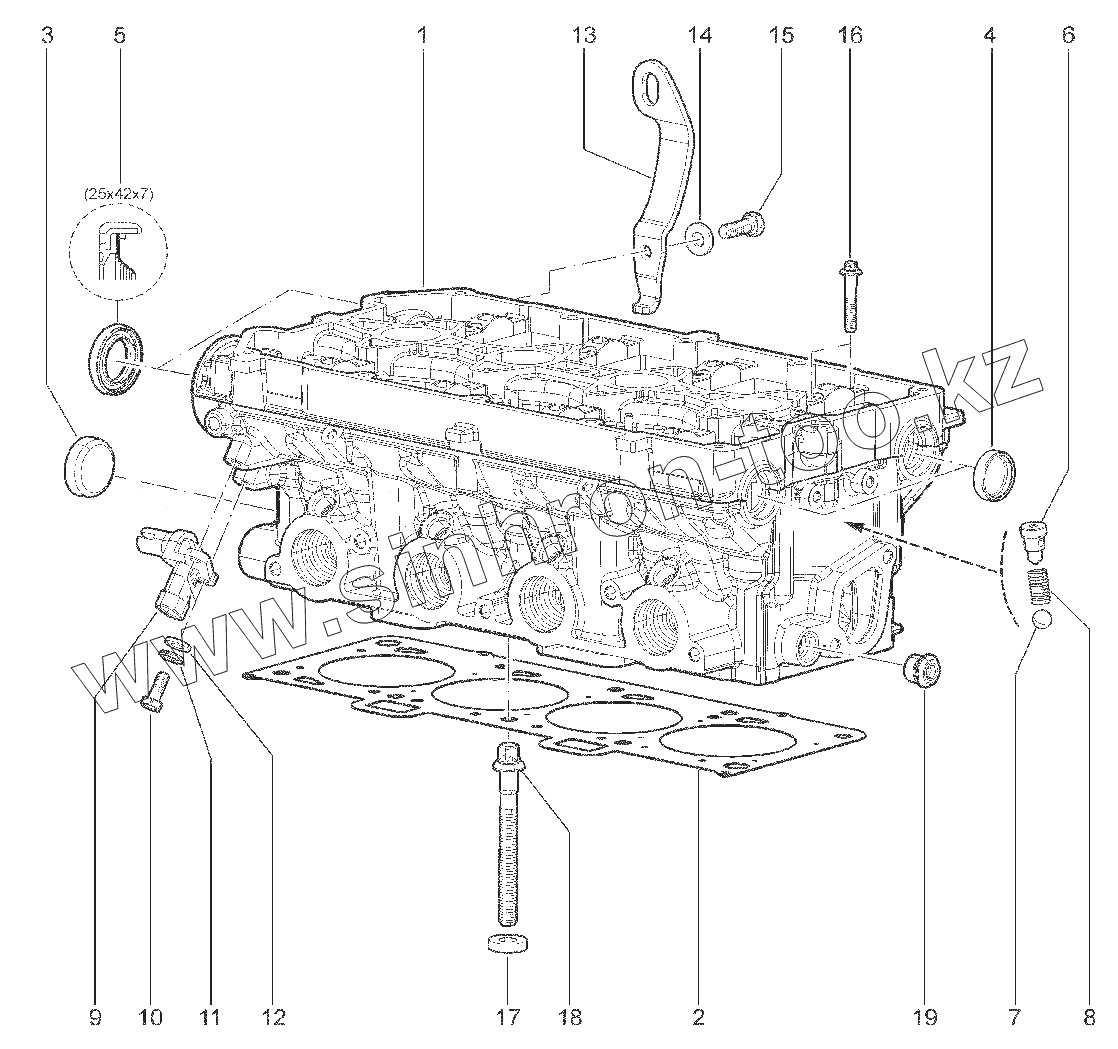 3 5 1 13 14 15 16 4 6

(25x42x7)

www.simhron-to.kz

9 10 11 12 17 18 2 19 7 8