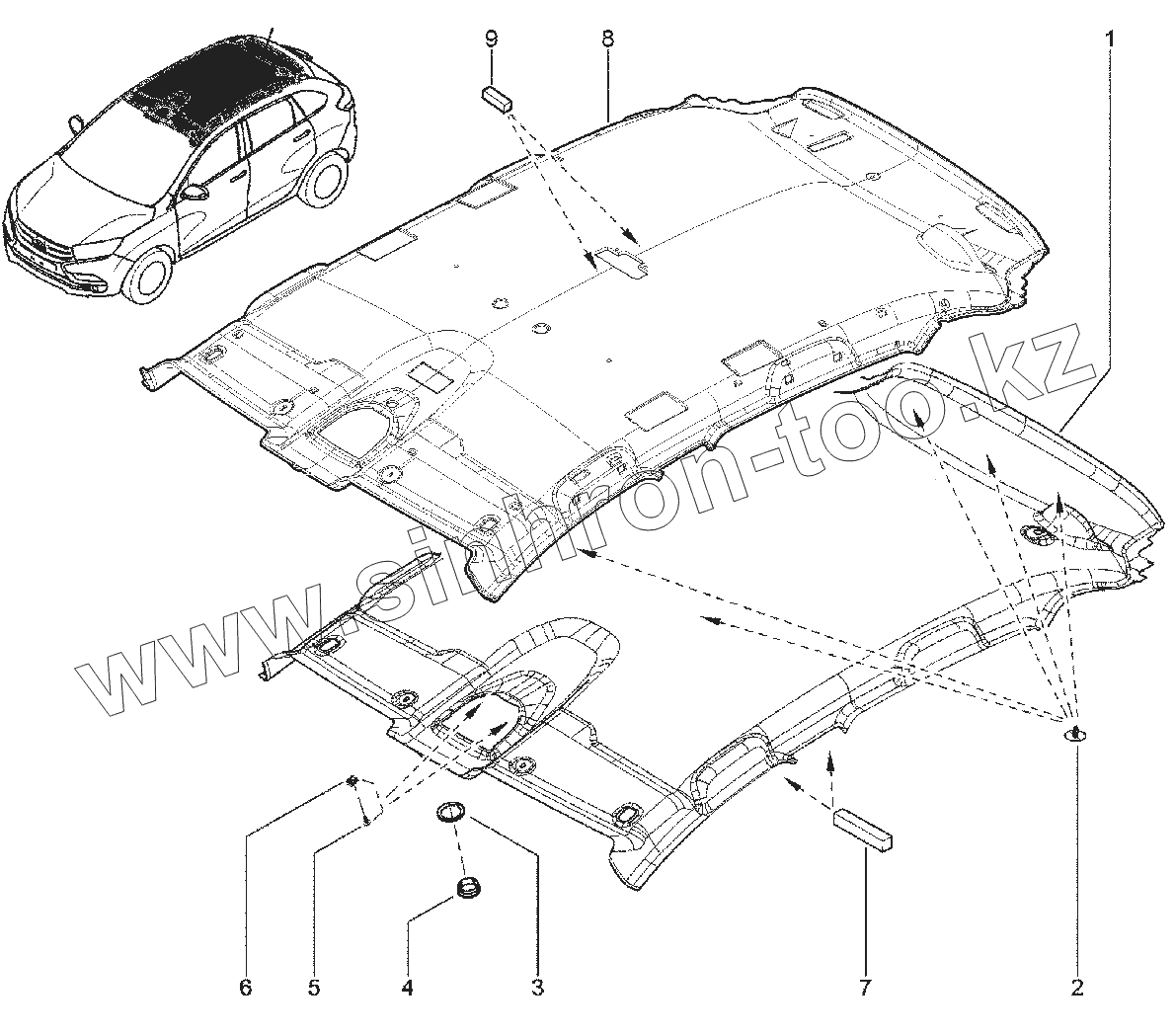 9
8
1
www.sinhron-too.kz
6
5
4
3
7
2