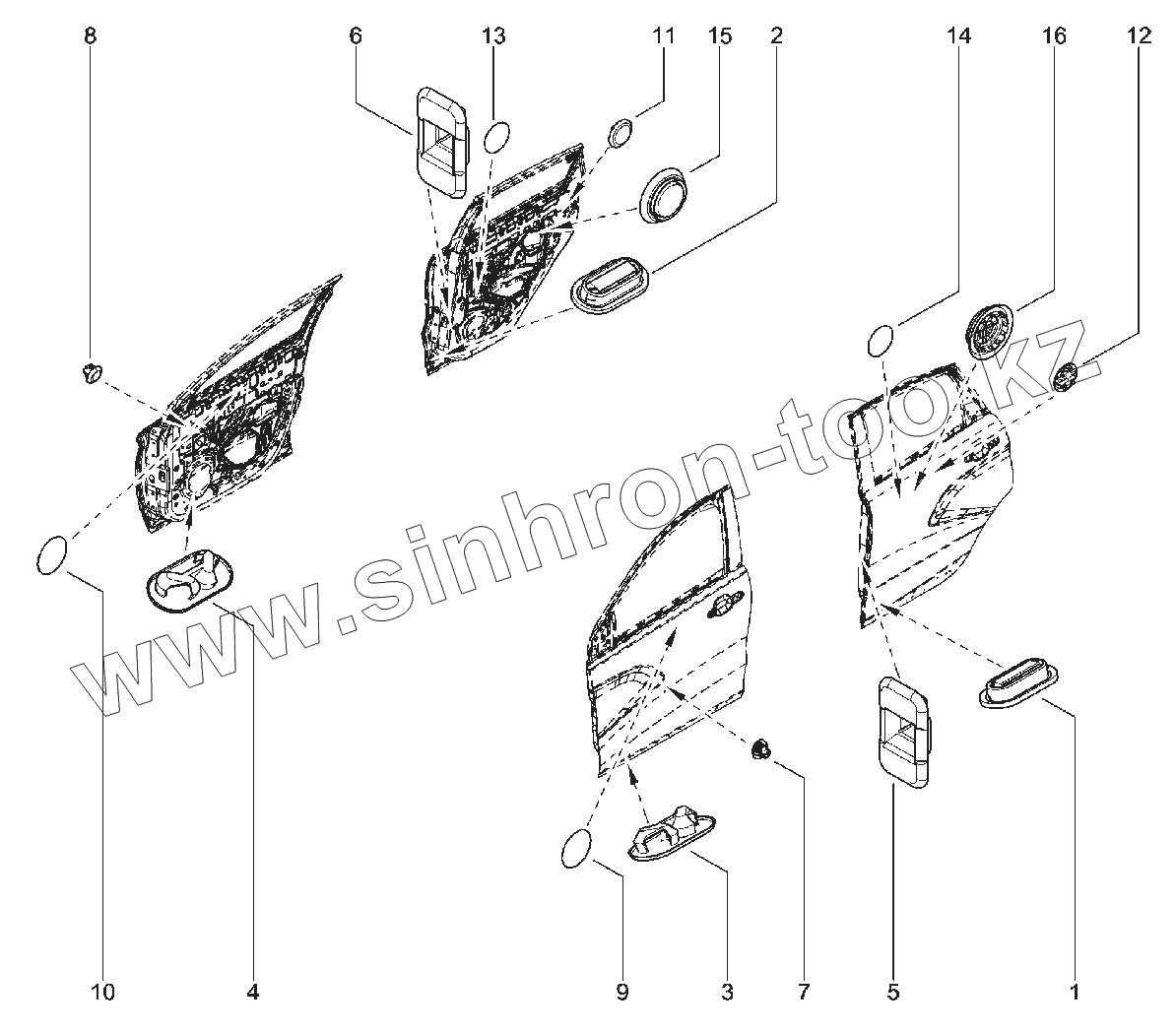 8
6
13
11
15
2
14
16
12
www.sinhron-too.kz
10
4
9
3
7
5
1