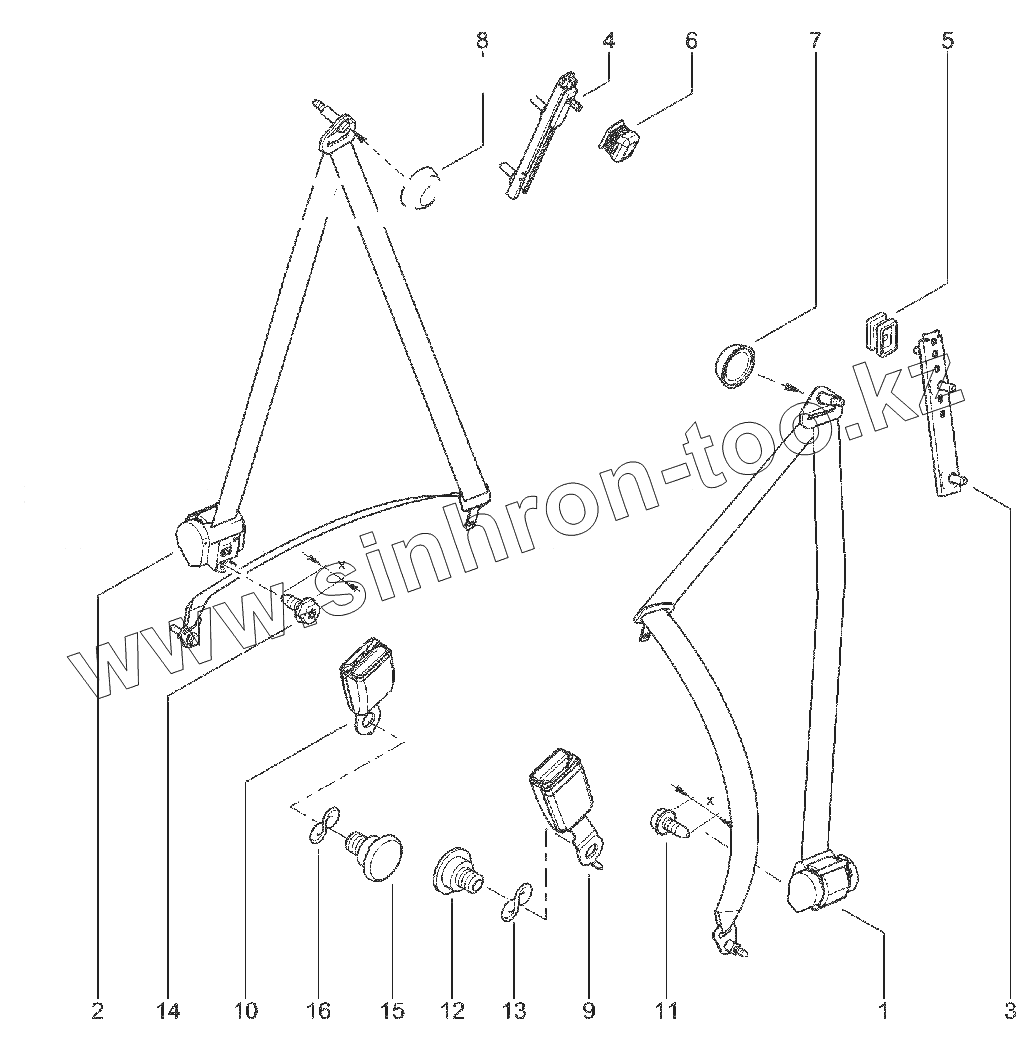 8
4
6
7
5
www.sinhron-too.kz
x
x
2
14
10
16
15
12
13
9
11
1
3