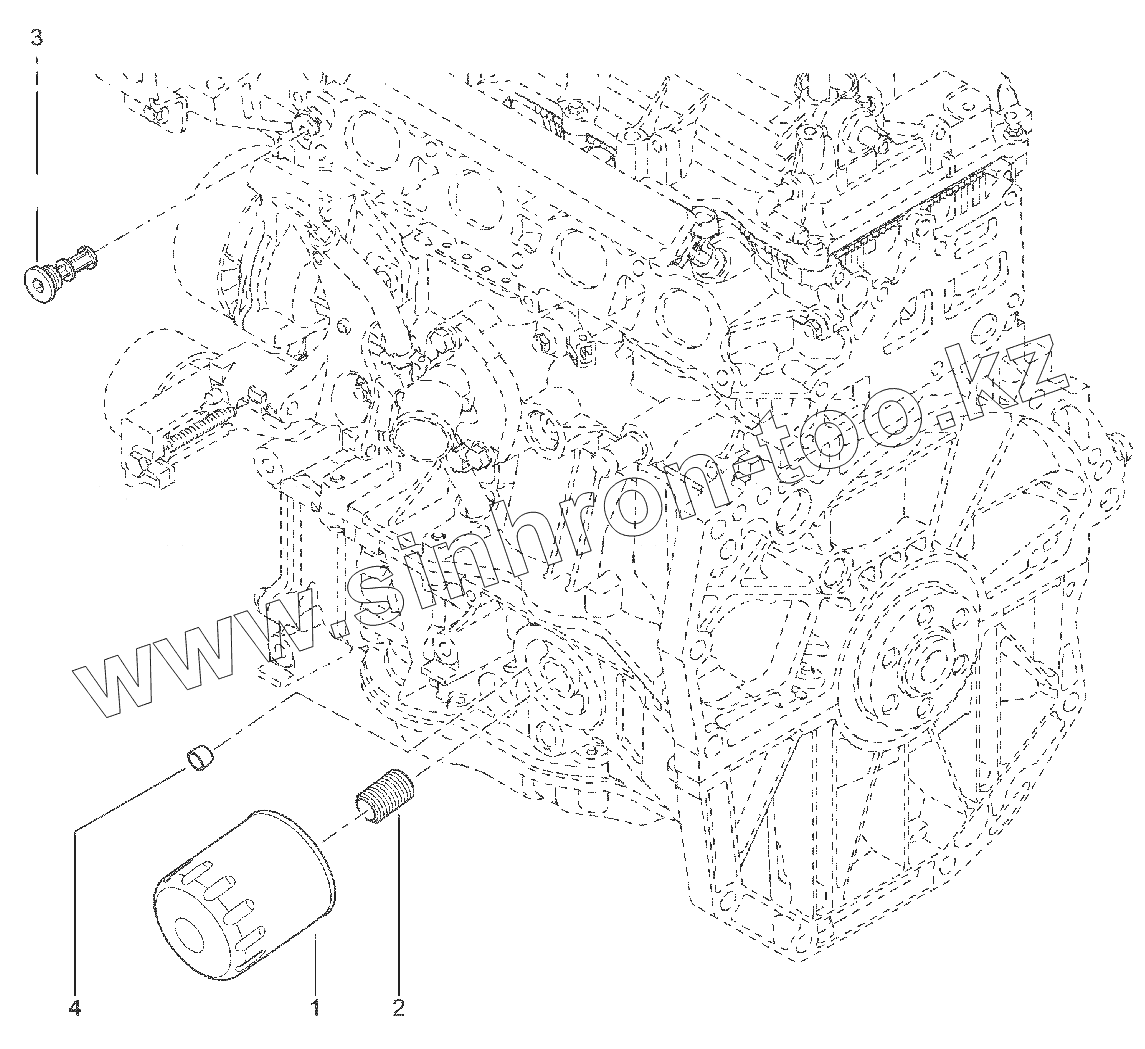 3

www.sinhron-too.kz

4

1

2