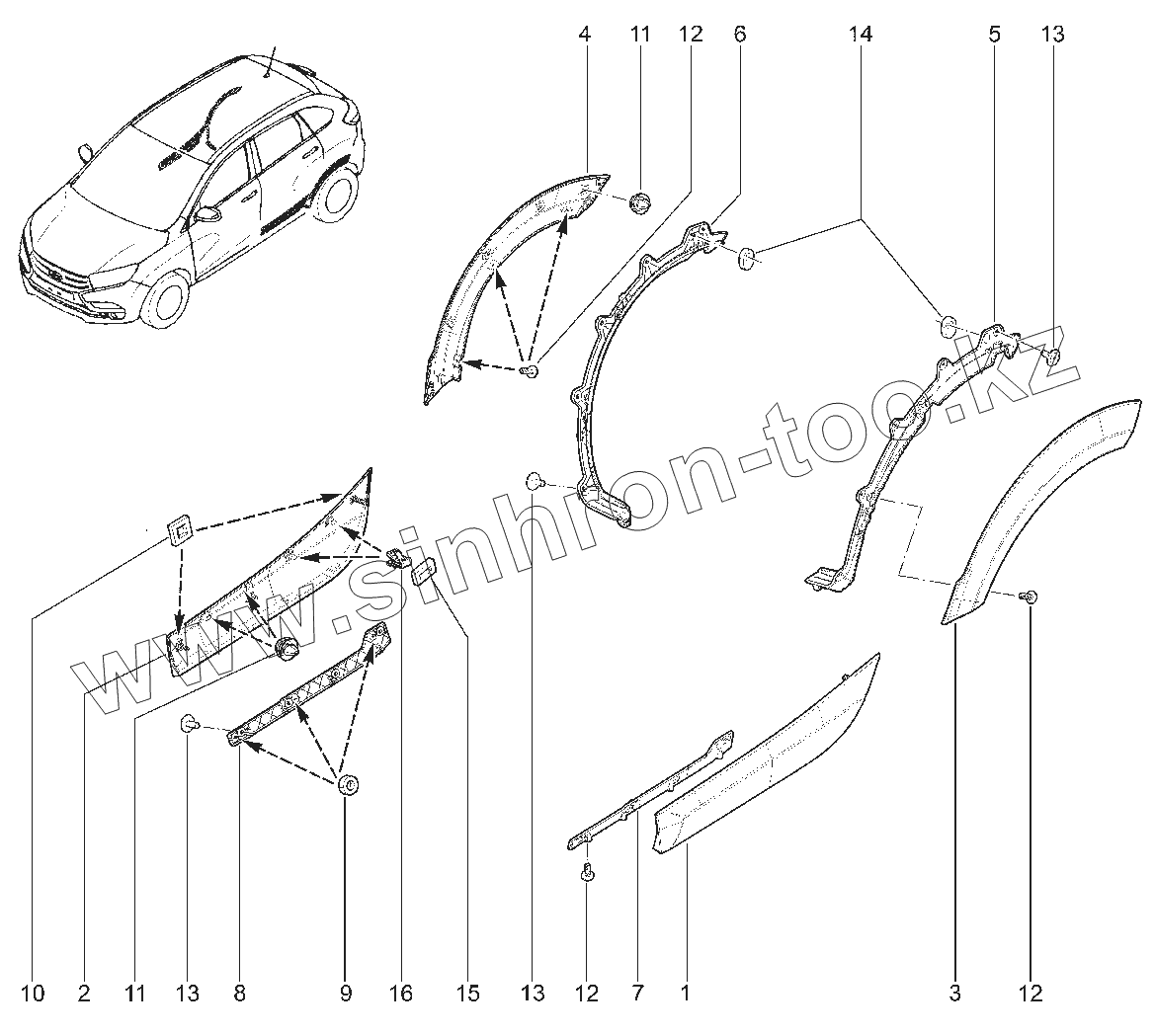 4 11 12 6 14 5 13

www.sinhron-too.kz

10 2 11 13 8 9 16 15 13 12 7 1 3 12