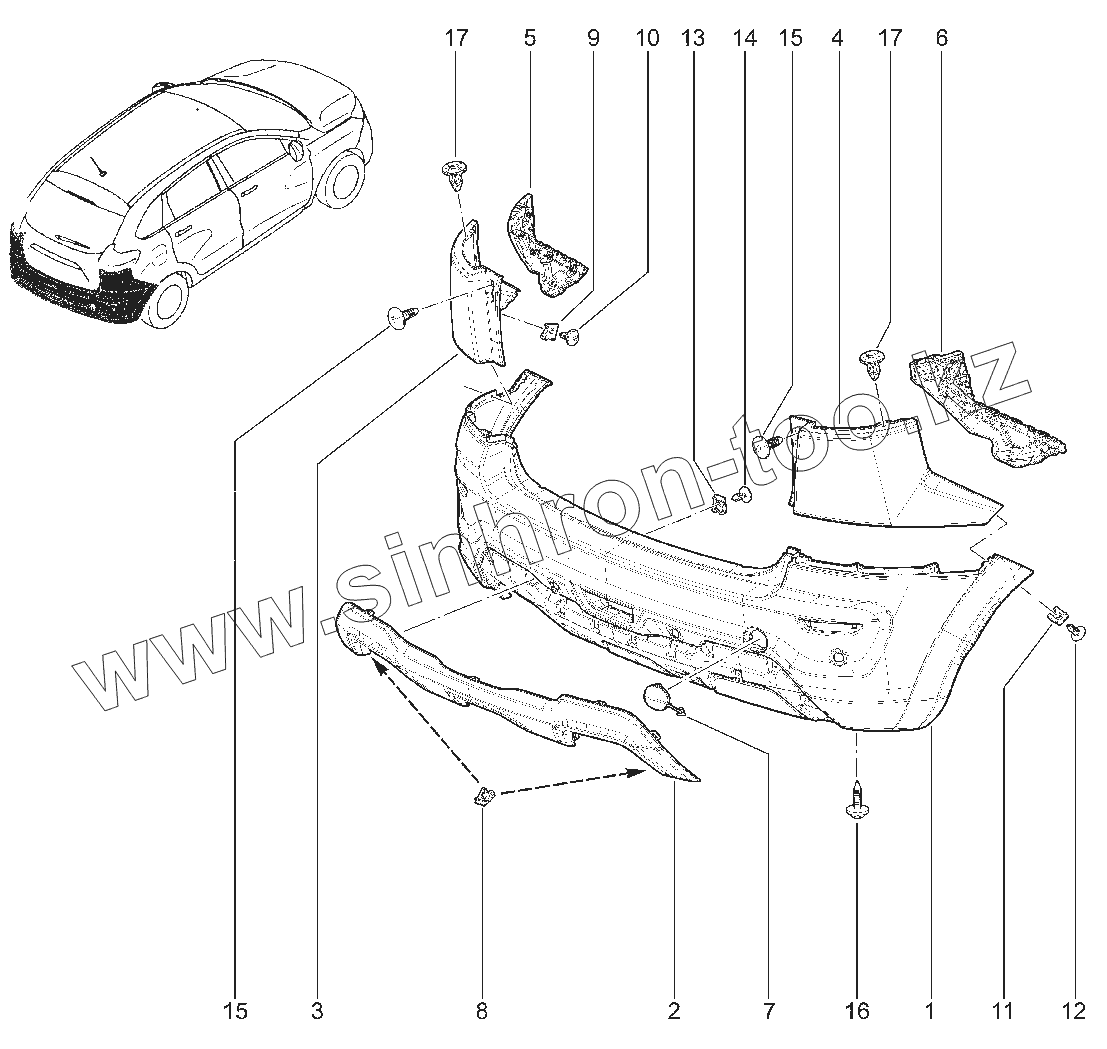 17 5 9 10 13 14 15 4 17 6

www.sinhron-too.kz

15 3 8 2 7 16 1 11 12