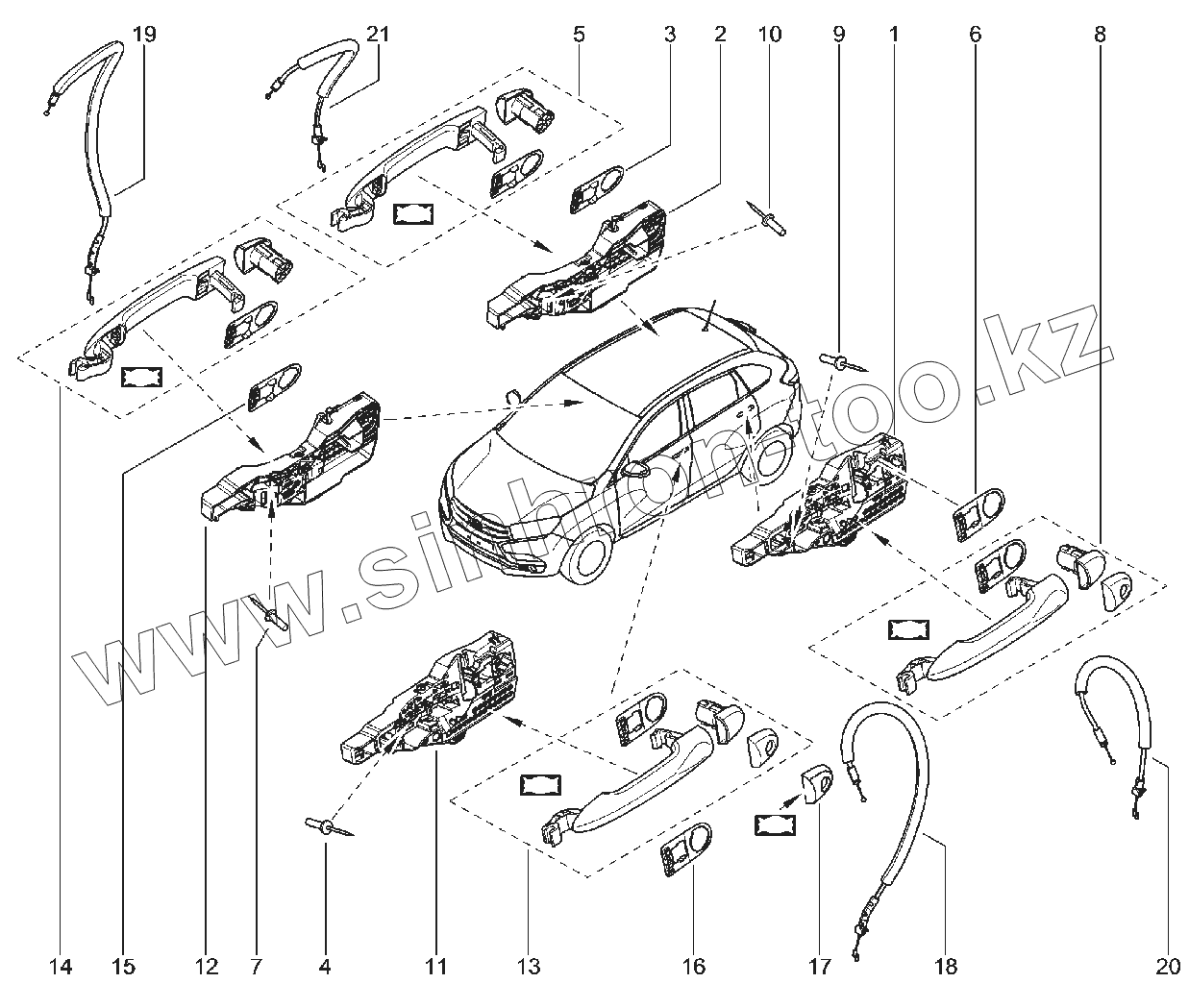 19
21
5
3
2
10
9
1
6
8
www.sinhrontoo.kz
14
15
12
7
4
11
13
16
17
18
20