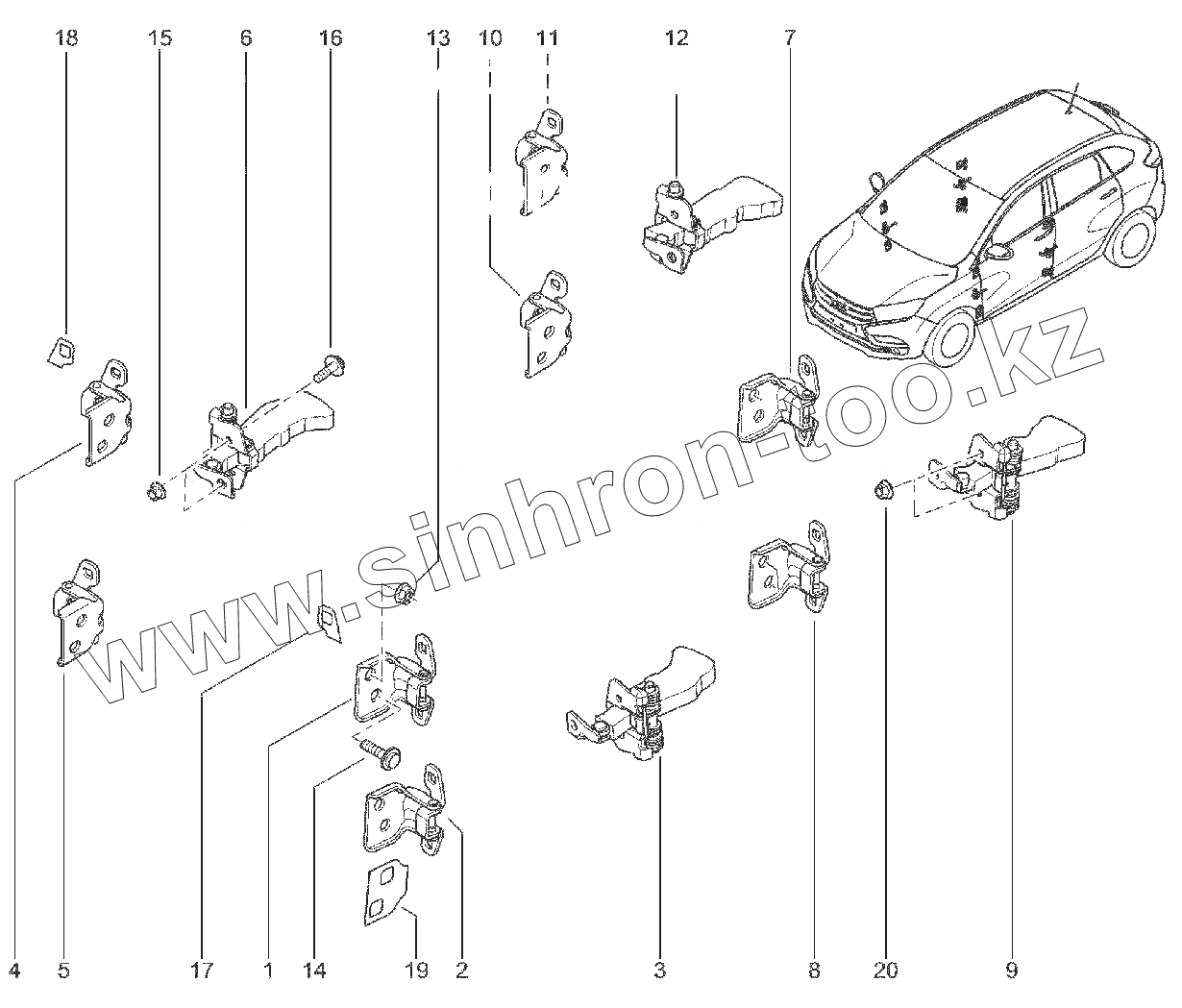 18 15 6 16 13 10 11 12 7

www.sinhron-too.kz

4 5 17 1 14 19 2 3 8 20 9