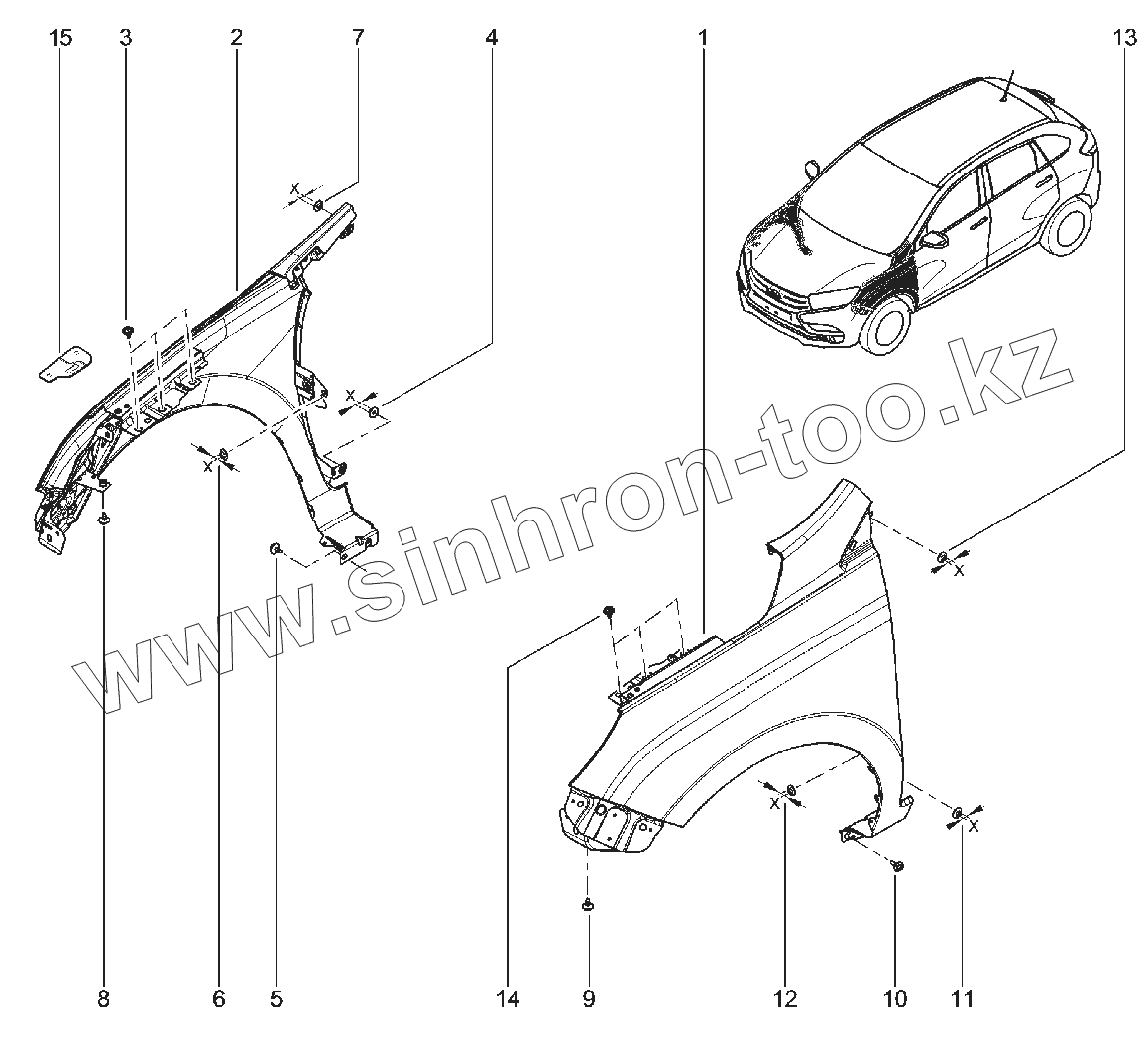 15 3 2 7 4 1 13

X

X

X

X

X

X

www.sinhron-too.kz

8 6 5 14 9 12 10 11