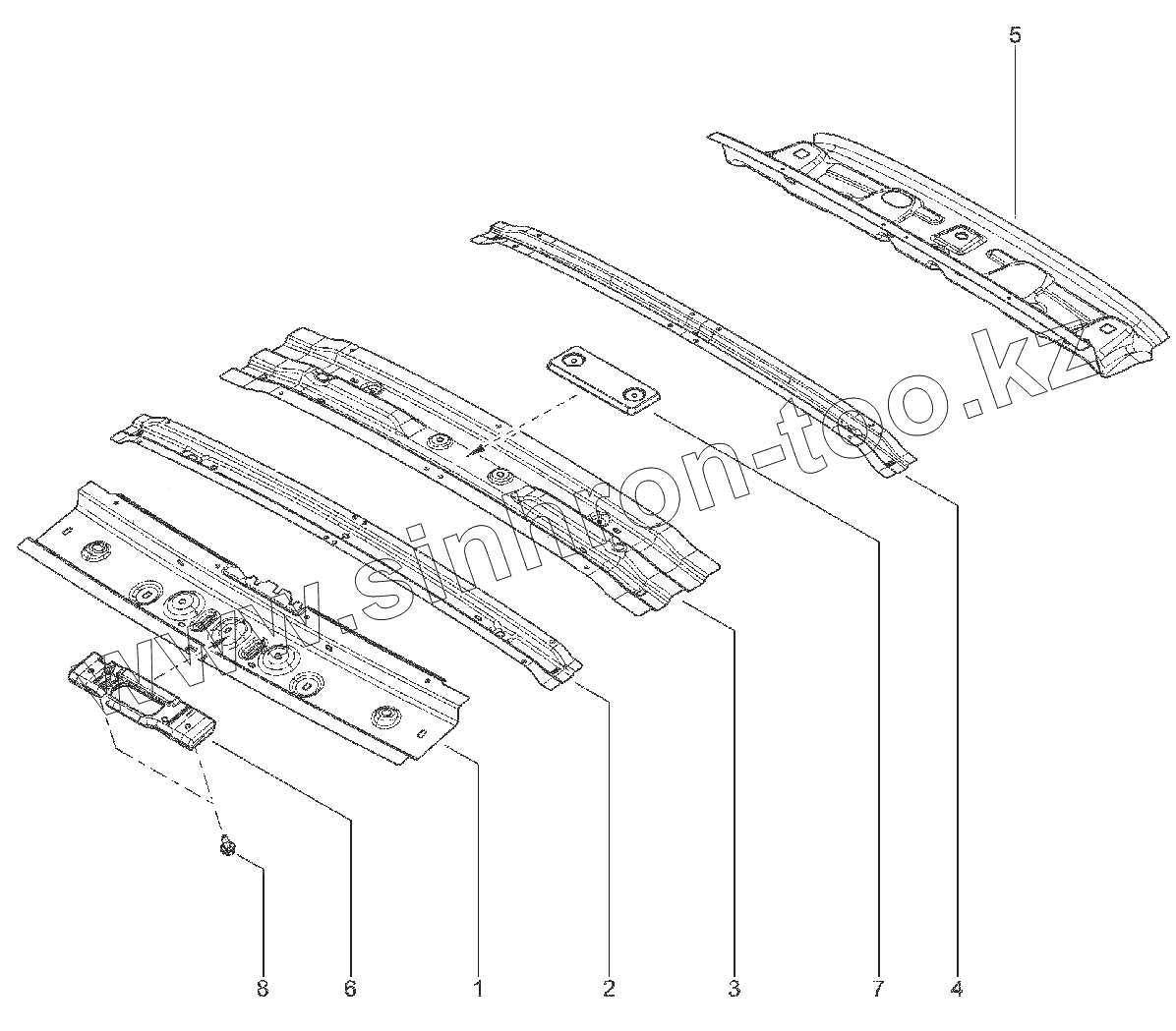 5

www.sinhron-too.kz

8 6 1 2 3 7 4