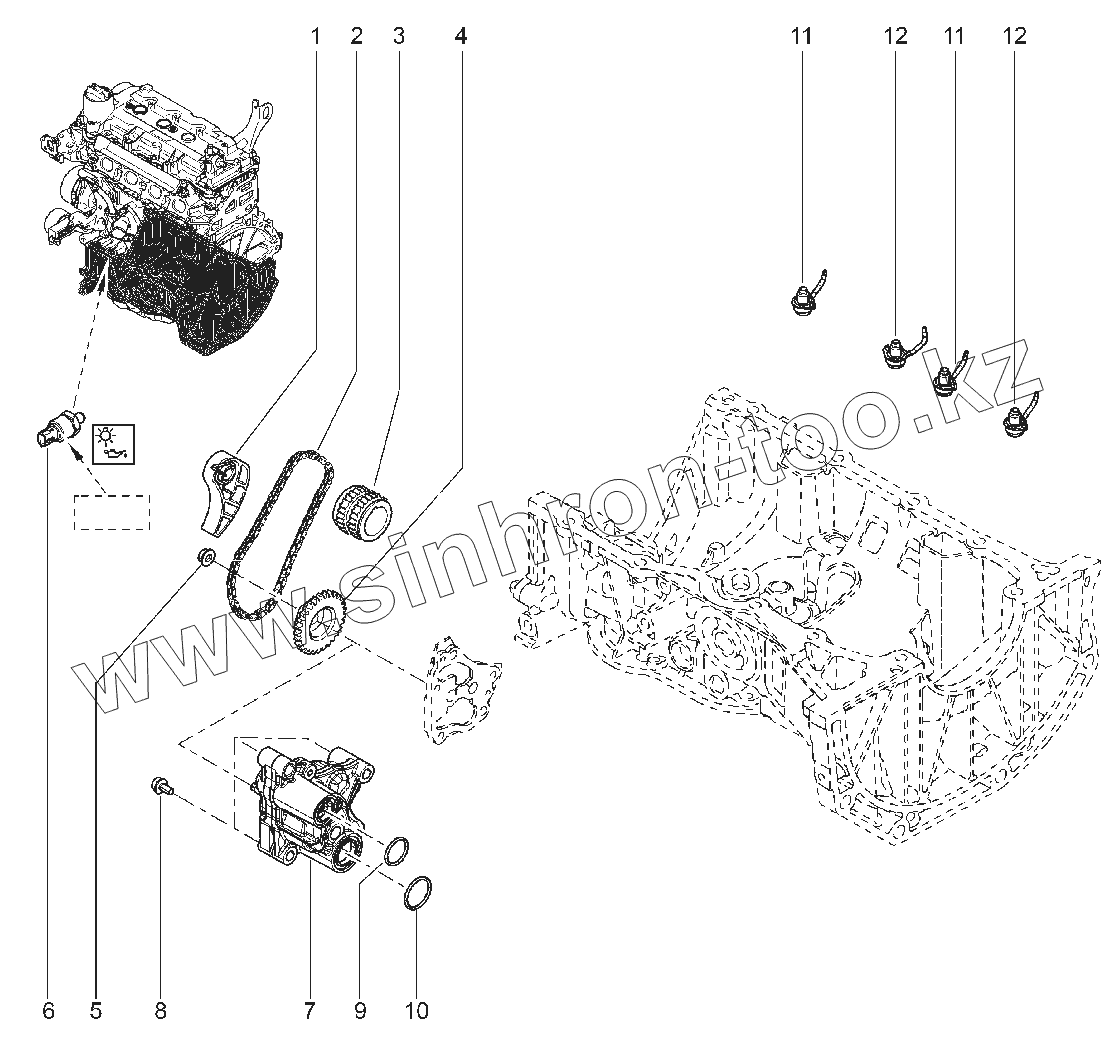 1 2 3 4

11 12 11 12

www.sinhron-too.kz

6 5 8 7 9 10