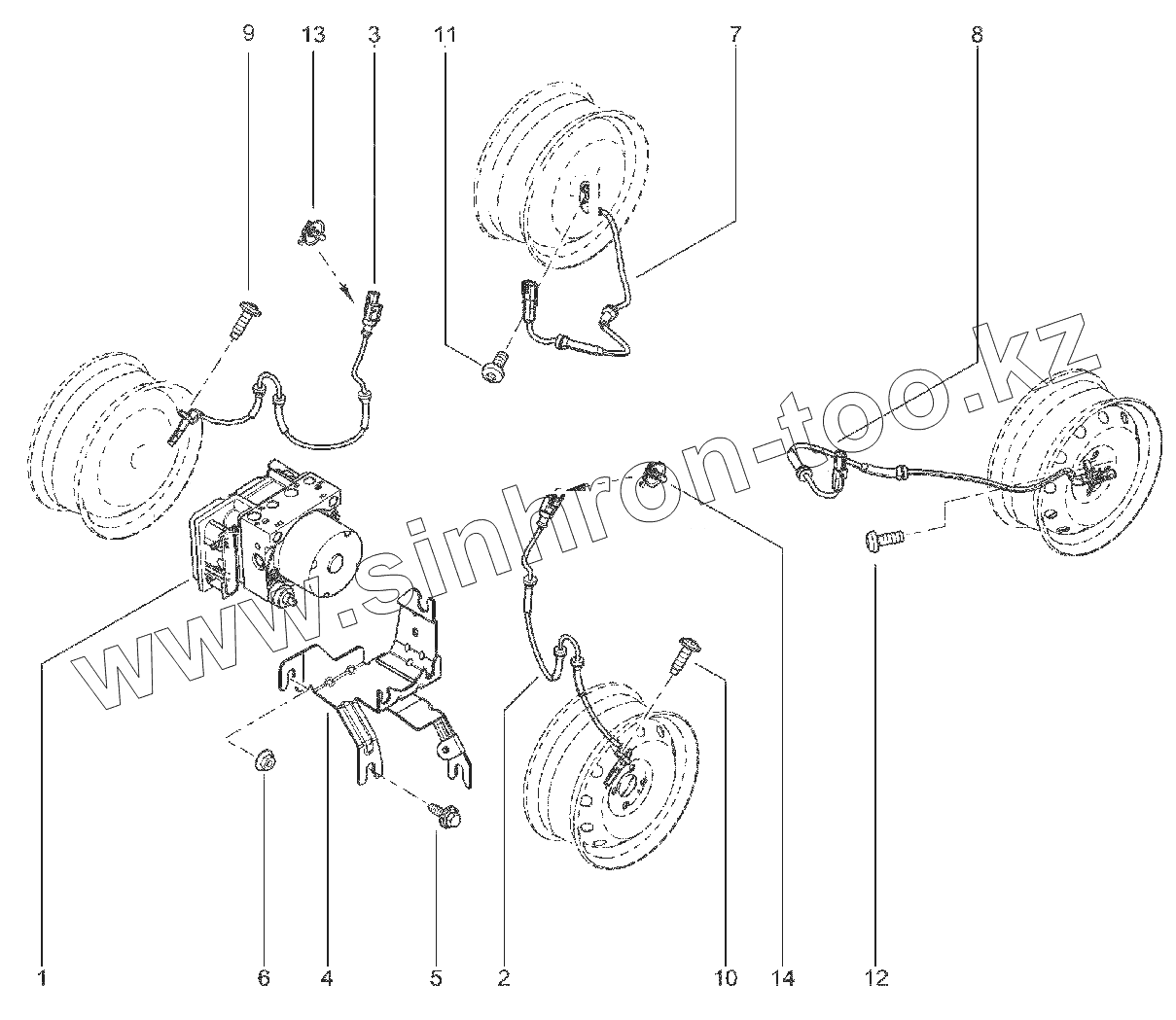 9 13 3 11 7 8

www.sinhron-too.kz

1 6 4 5 2 10 14 12