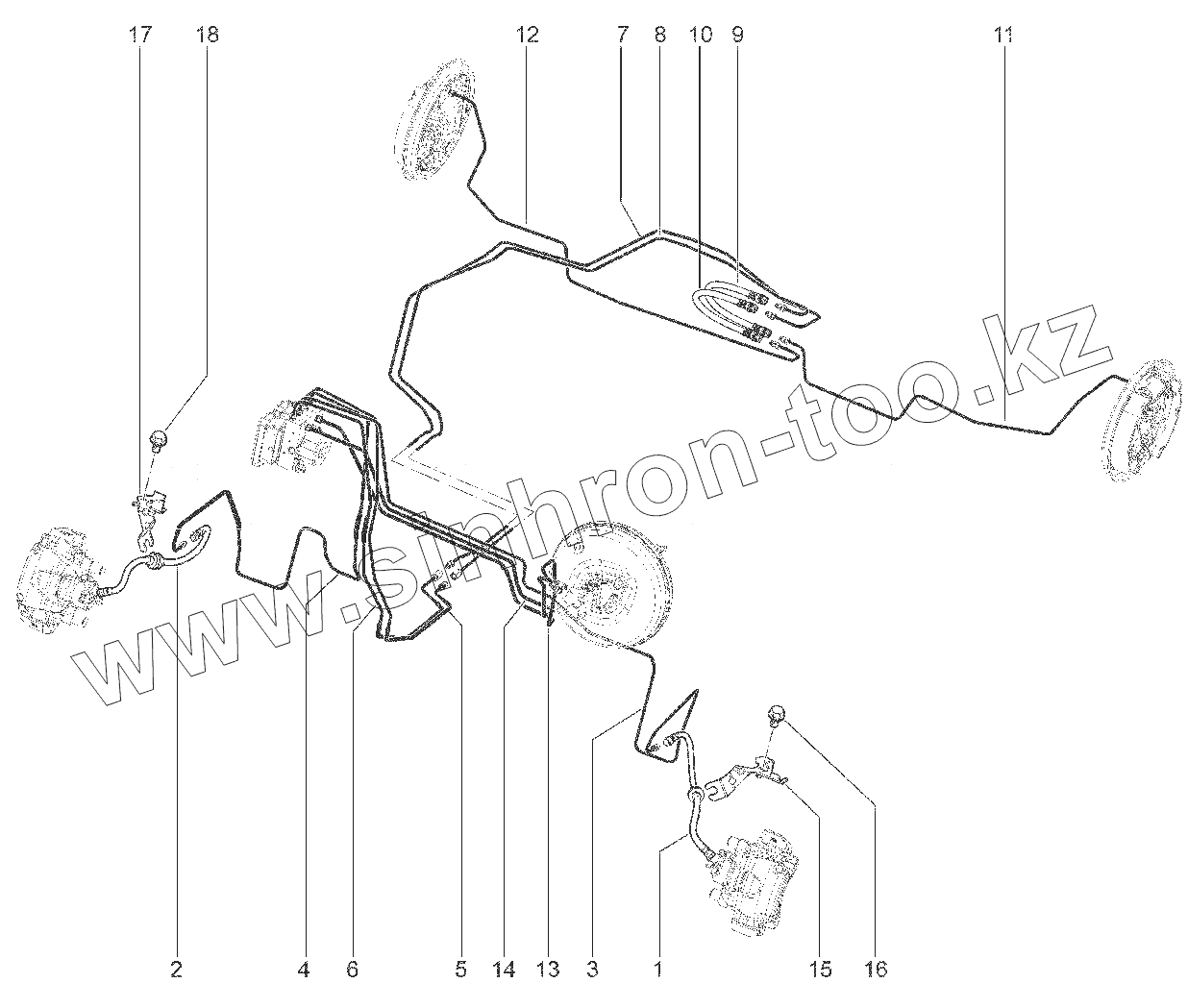 17 18 12 7 8 10 9 11

www.sinhron-too.kz

2 4 6 5 14 13 3 1 15 16