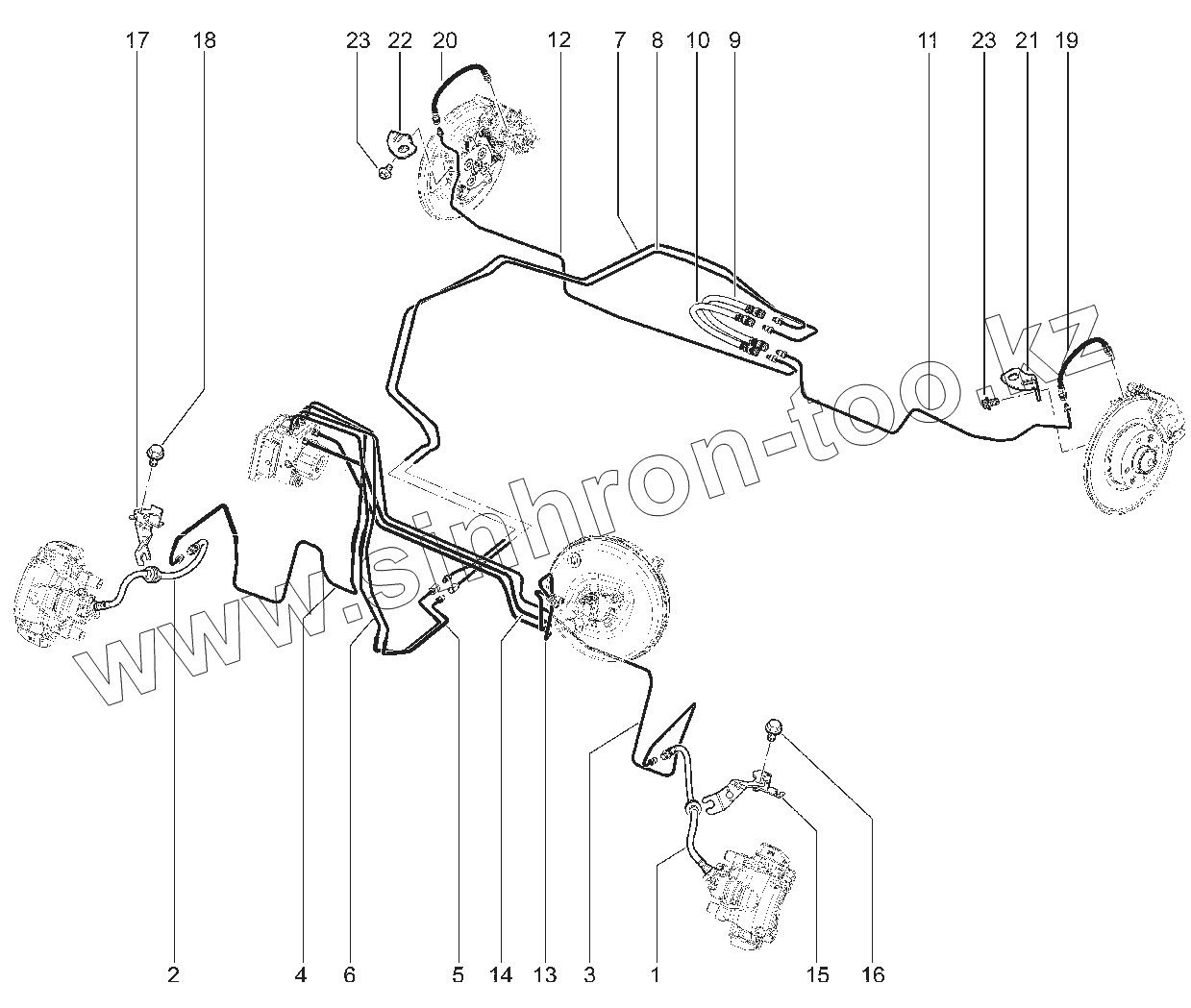 17 18 23 22 20 12 7 8 10 9 11 23 21 19

www.sinhron-too.kz

2 4 6 5 14 13 3 1 15 16