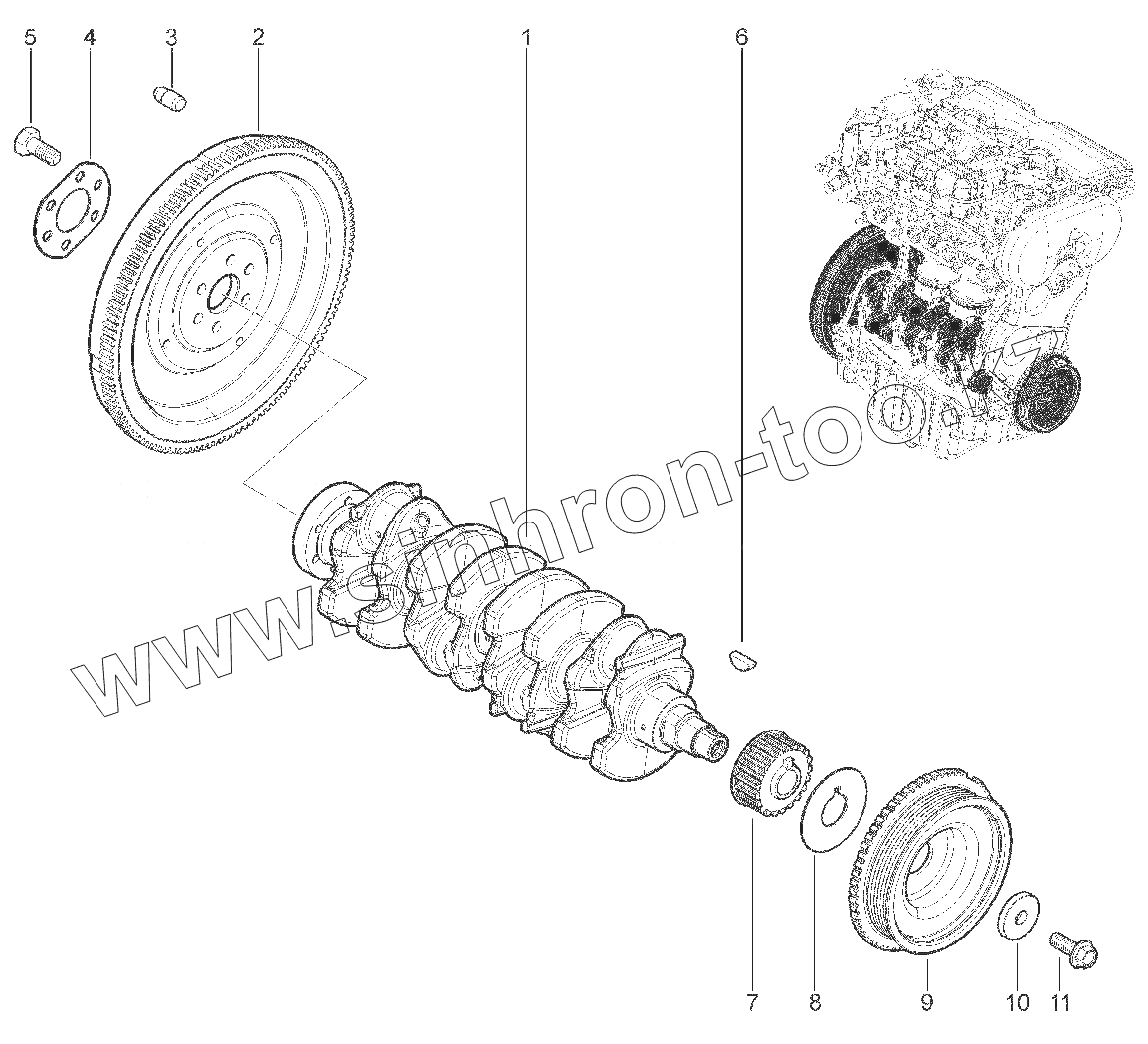 5 4 3 2 1 6

www.sinhron-too.kz

7 8 9 10 11