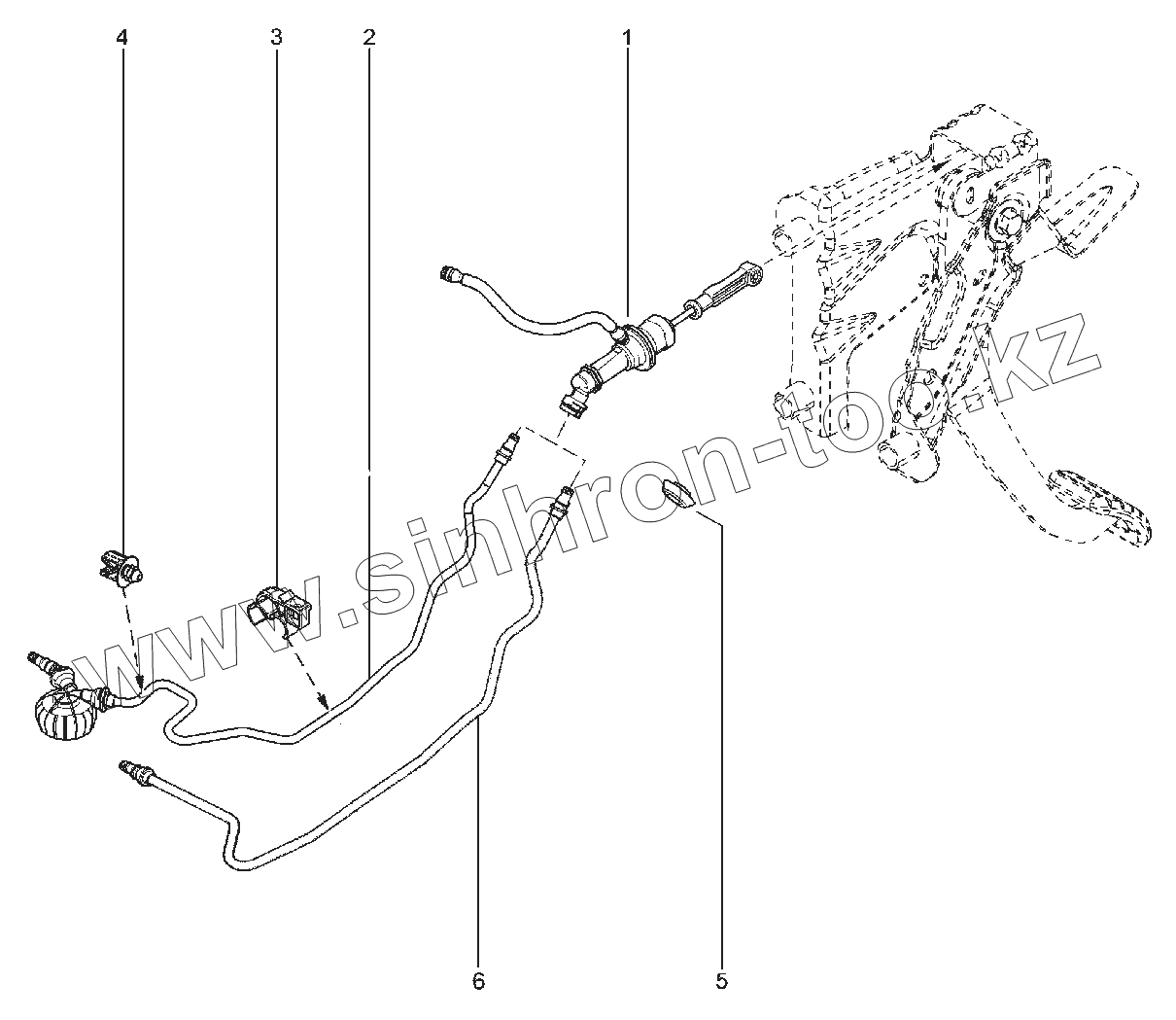 4
3
2
1
www.sinhron-too.kz
6
5