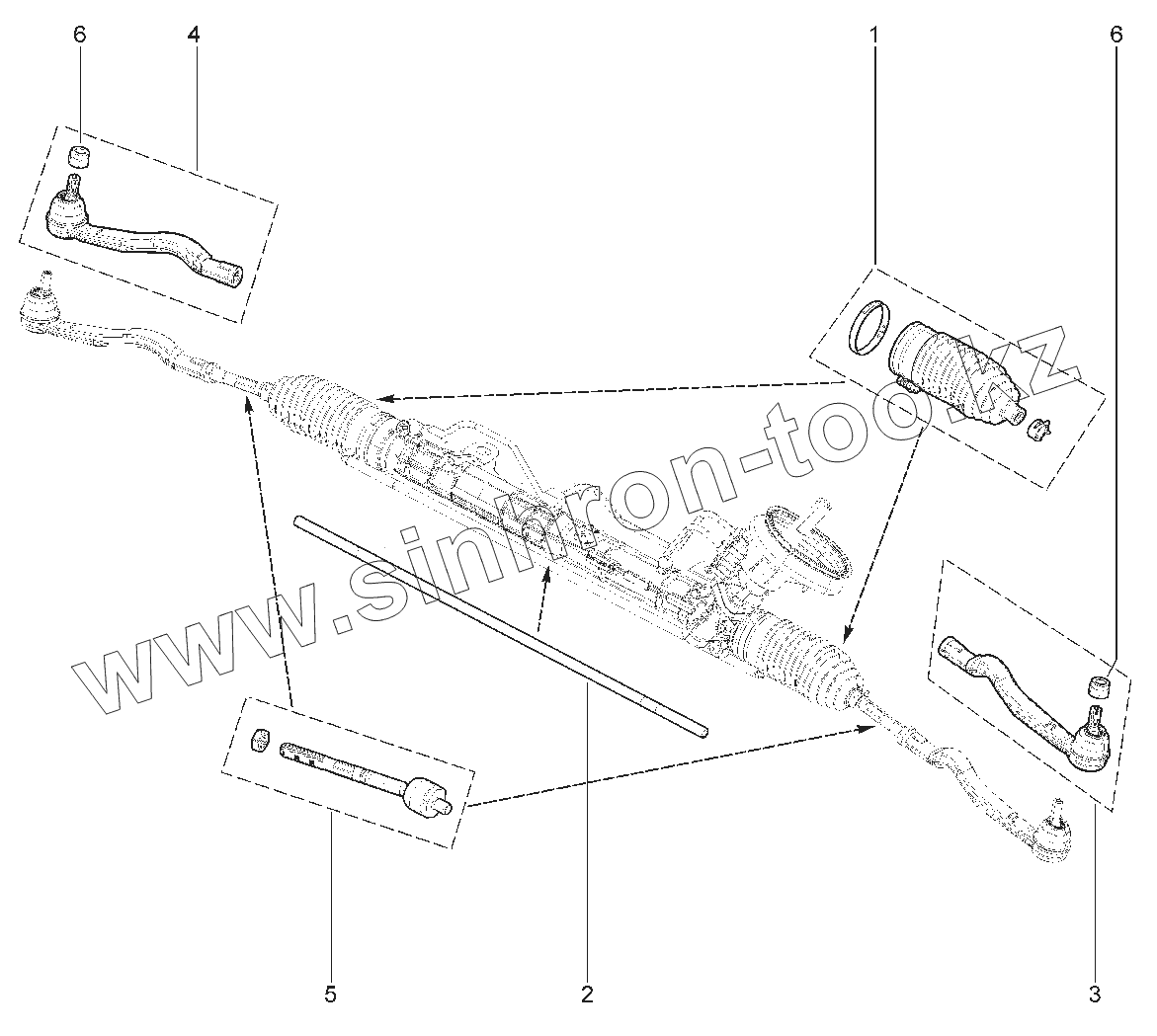 6
4
1
6
www.sinhron-too.kz
5
2
3