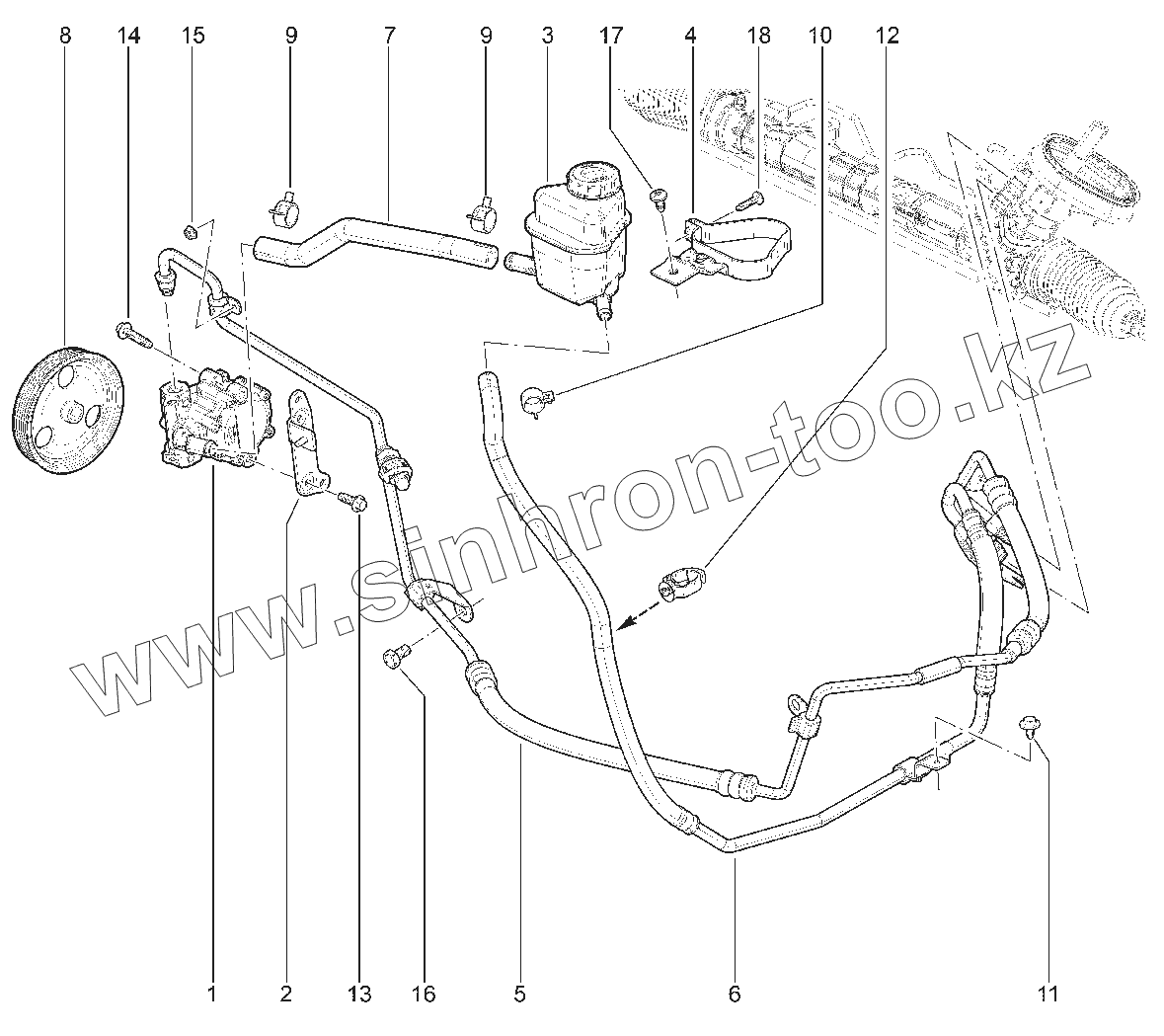 8 14 15 9 7 9 3 17 4 18 10 12

www.sinhron-too.kz

1 2 13 16 5 6 11