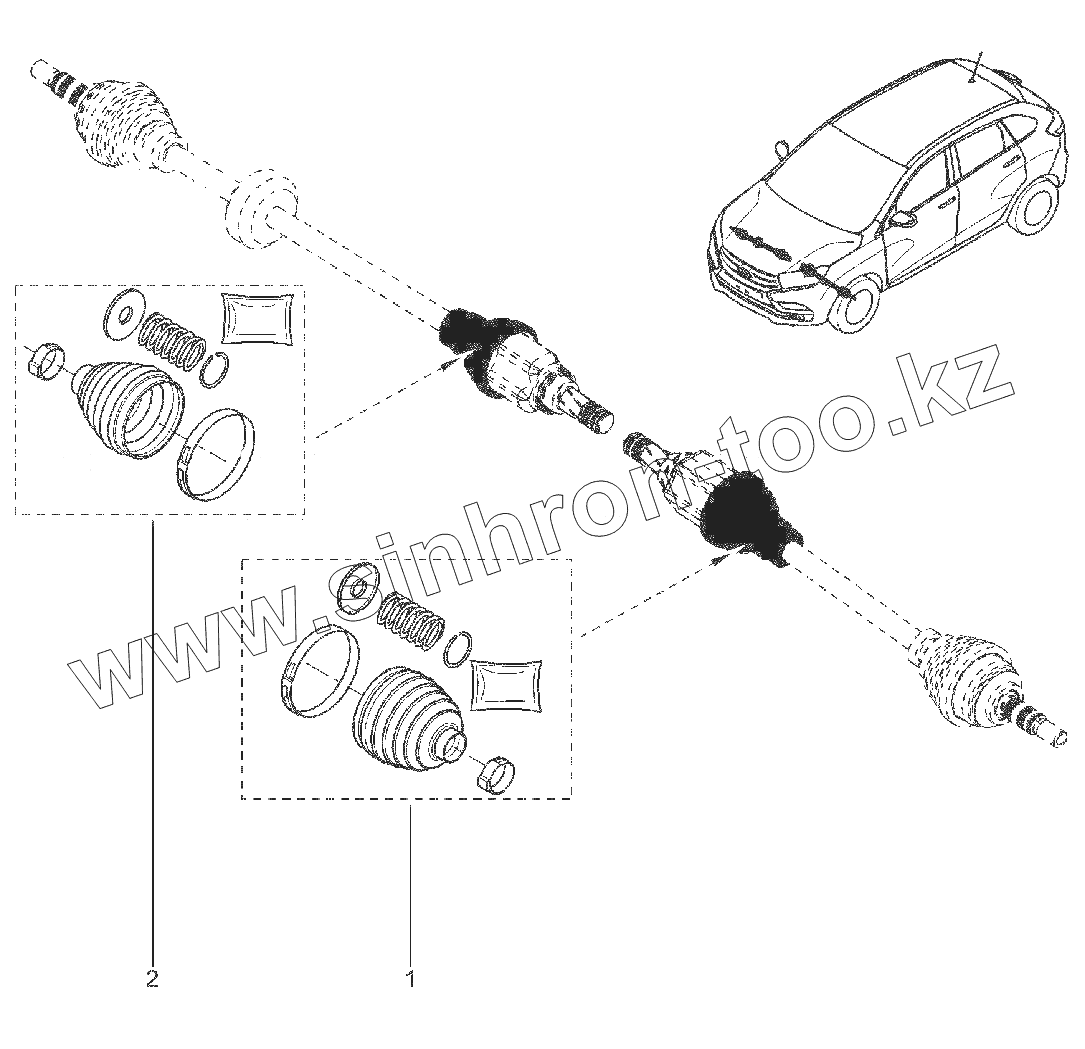 www.sinhron-too.kz

2

1