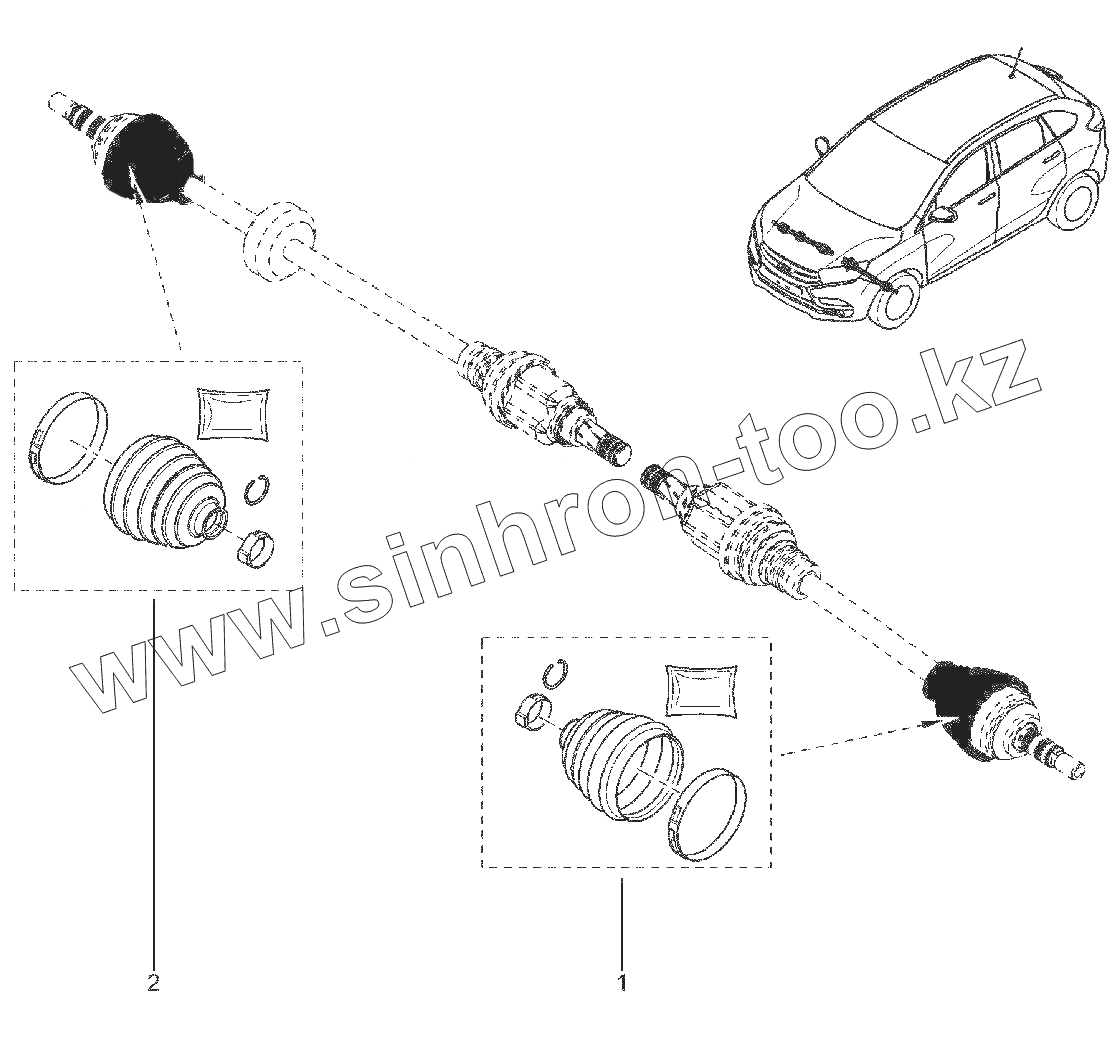 www.sinhron-too.kz

2

1