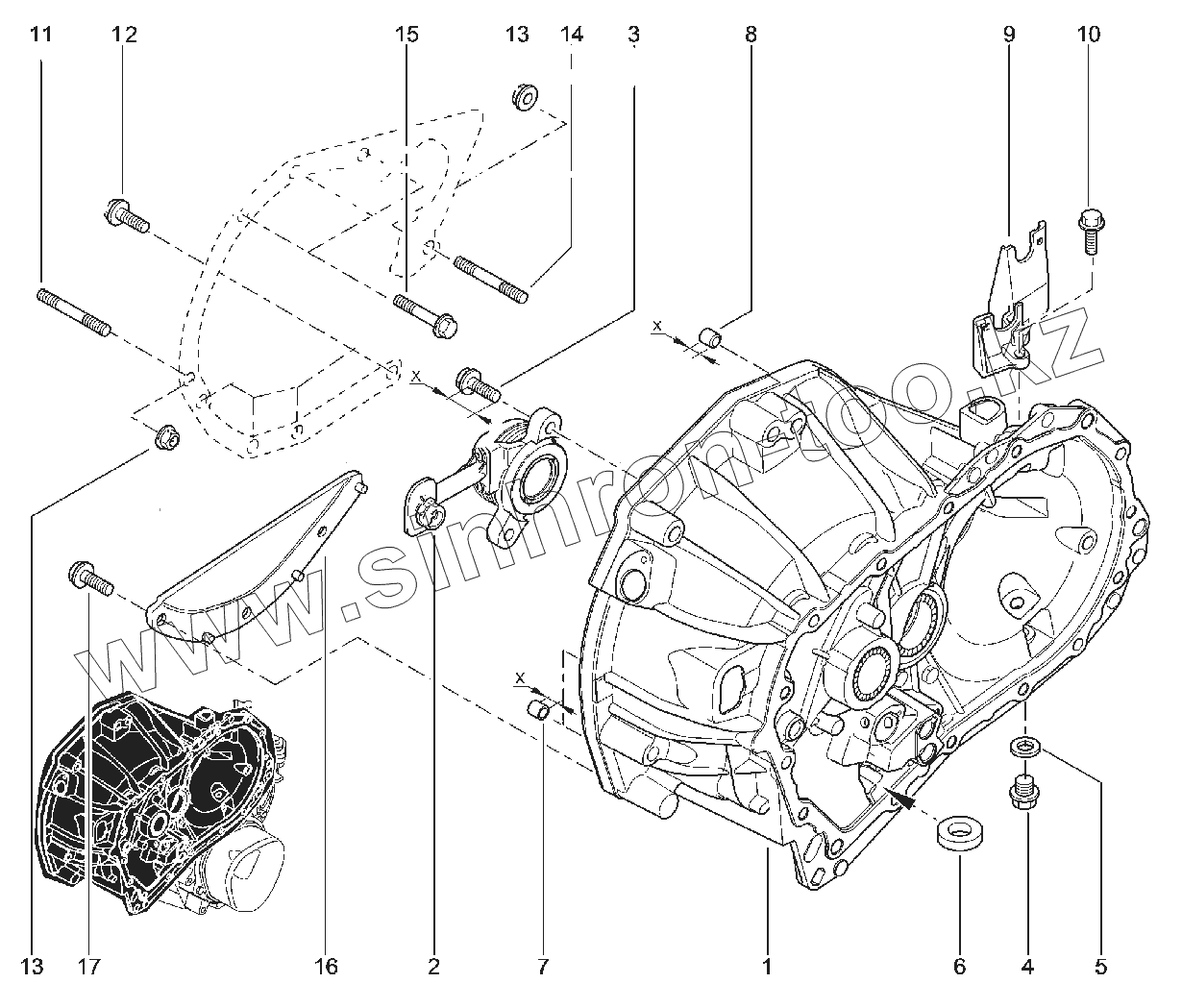 11 12 15 13 14 3 8 9 10

x

x

x

www.simron-too.kz

13 17 16 2 7 1 6 4 5