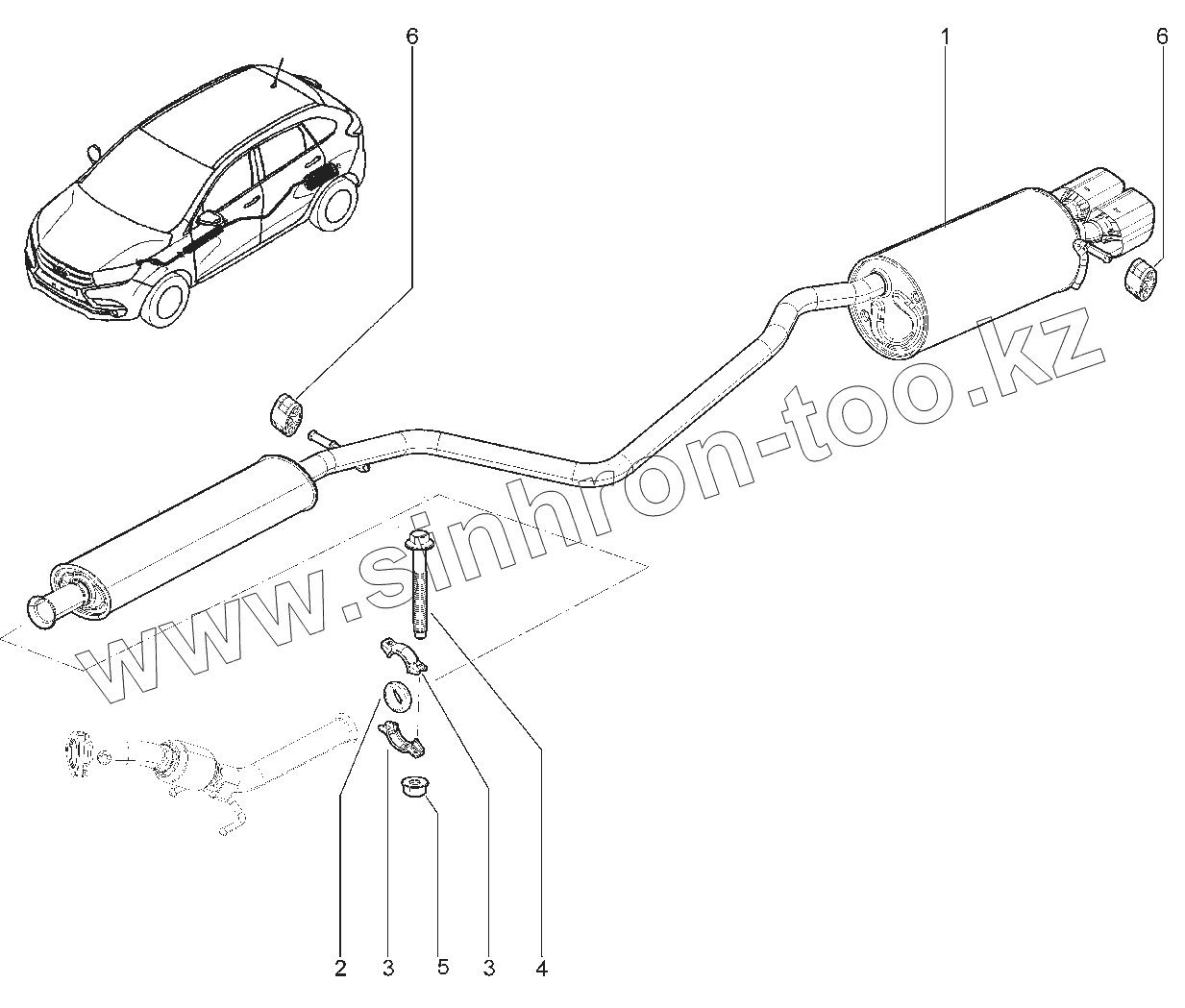 6
1
6
www.sinhron-too.kz
2
3
5
3
4