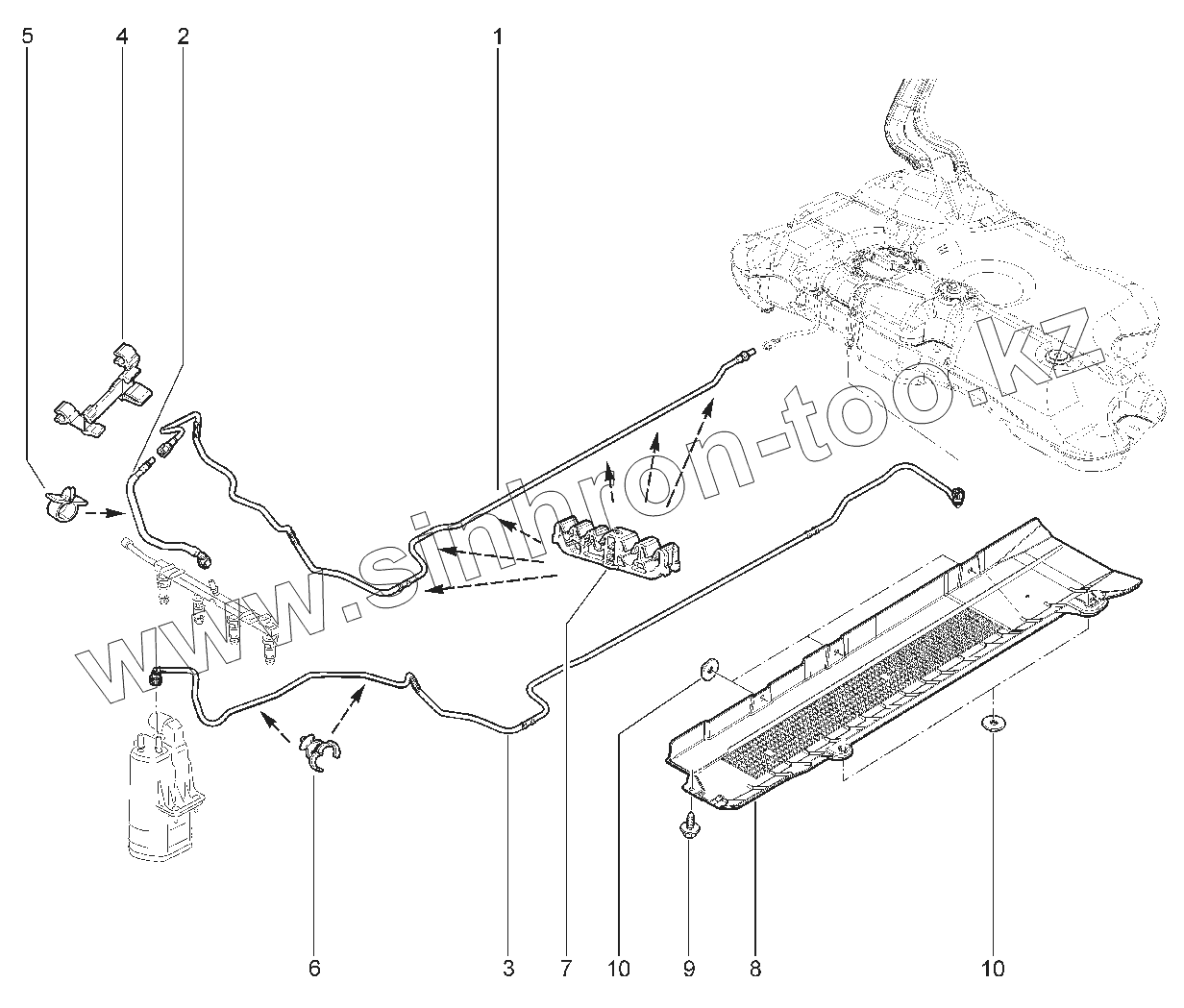 5
4
2
1
www.sinhron-too.kz
6
3
7
10
9
8
10