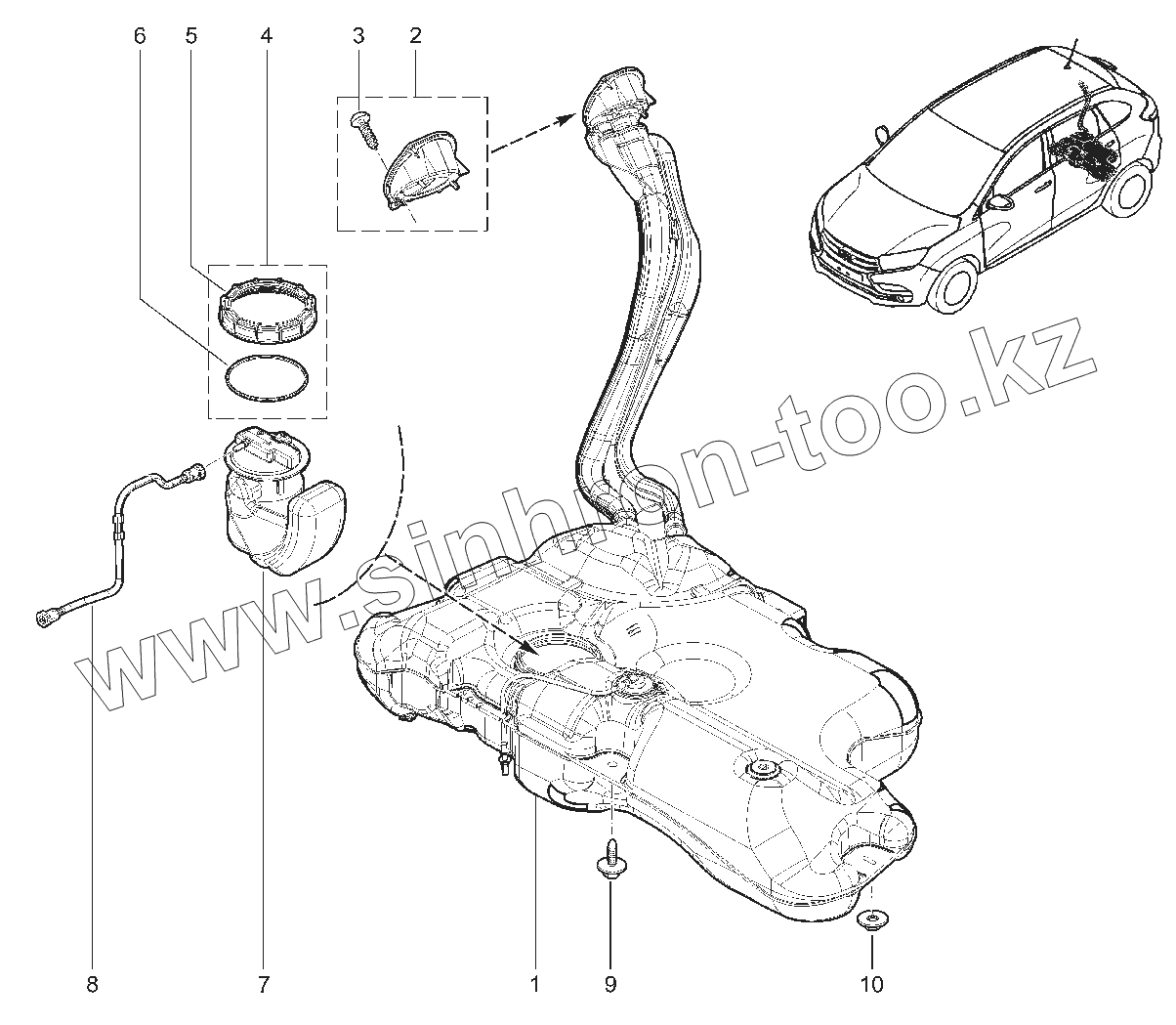 6 5 4 3 2

www.sinhron-too.kz

8 7 1 9 10