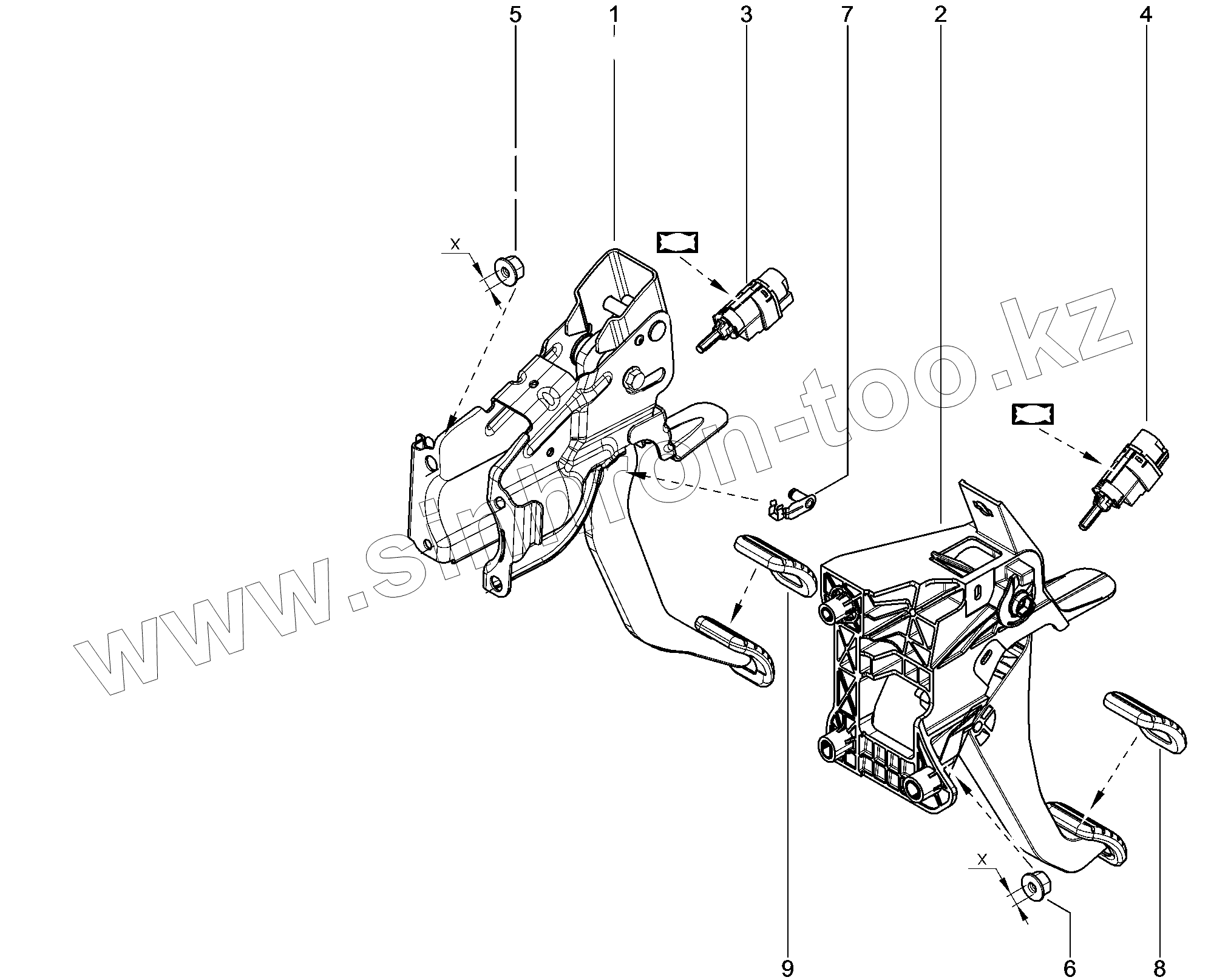 5
1
3
7
2
4
X
www.simbron-too.kz
X
9
6
8