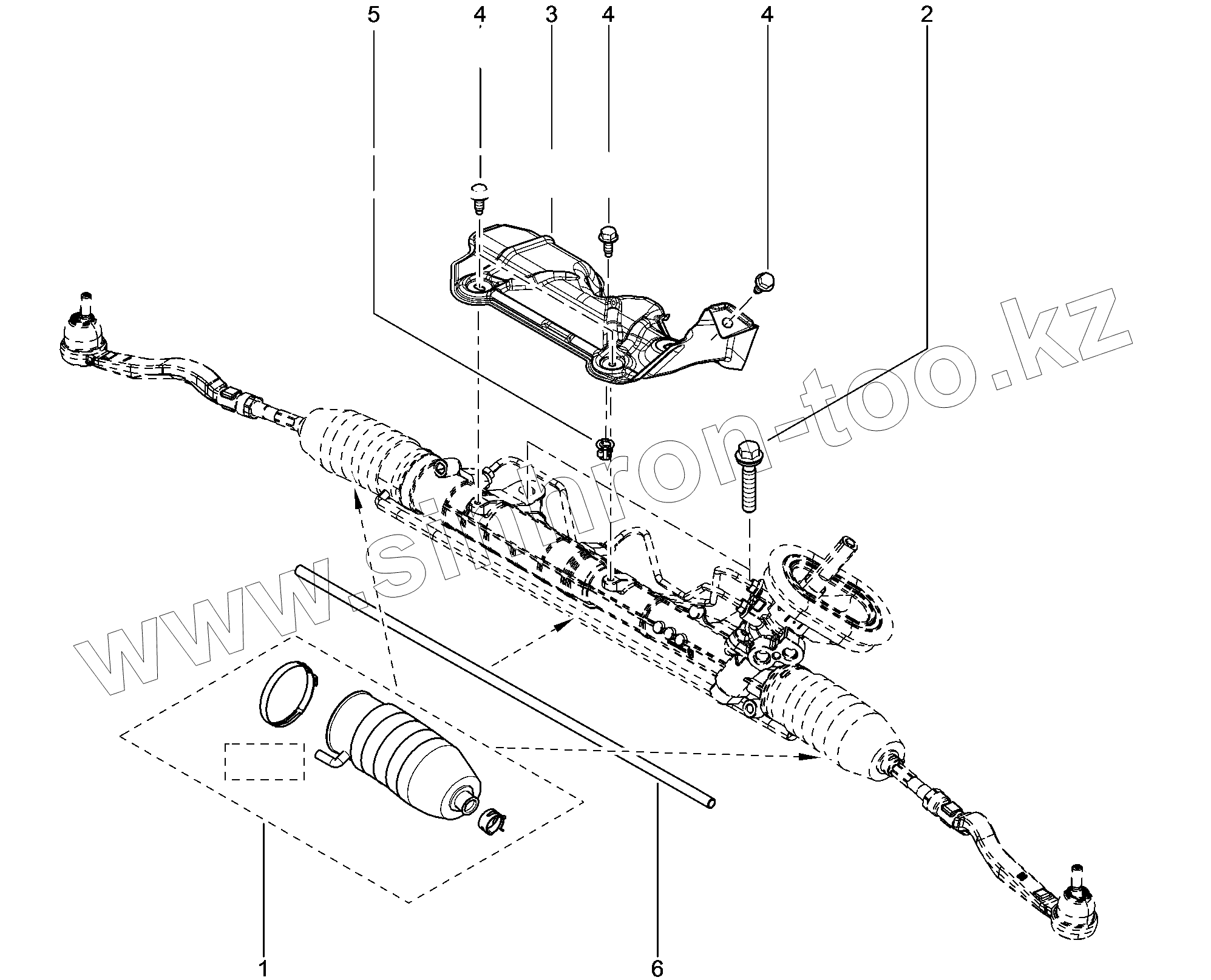 5 4 3 4 4 2

www.simron-too.kz

1

6