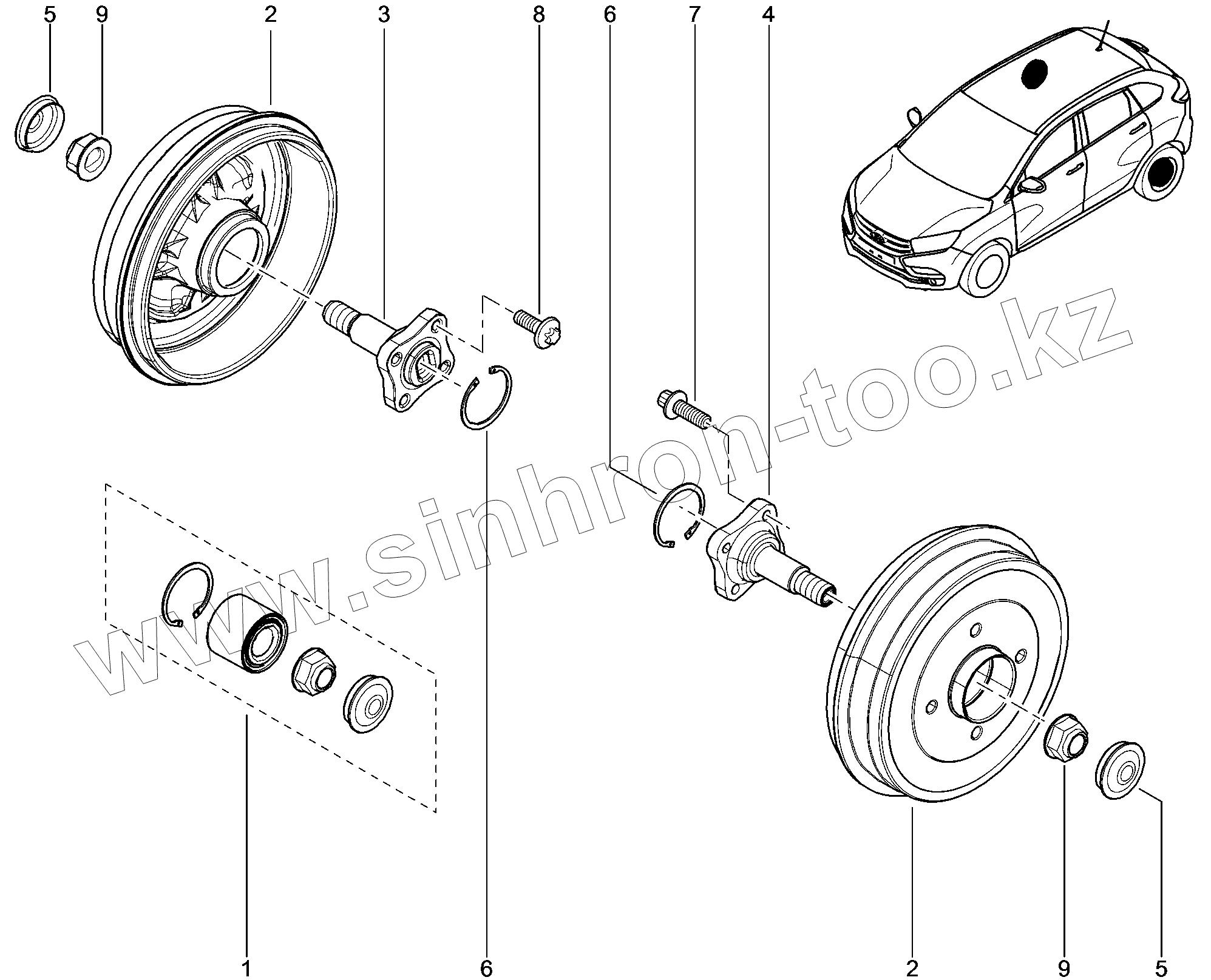 5 9 2 3 8 6 7 4

www.sinhron-too.kz

1 6 2 9 5