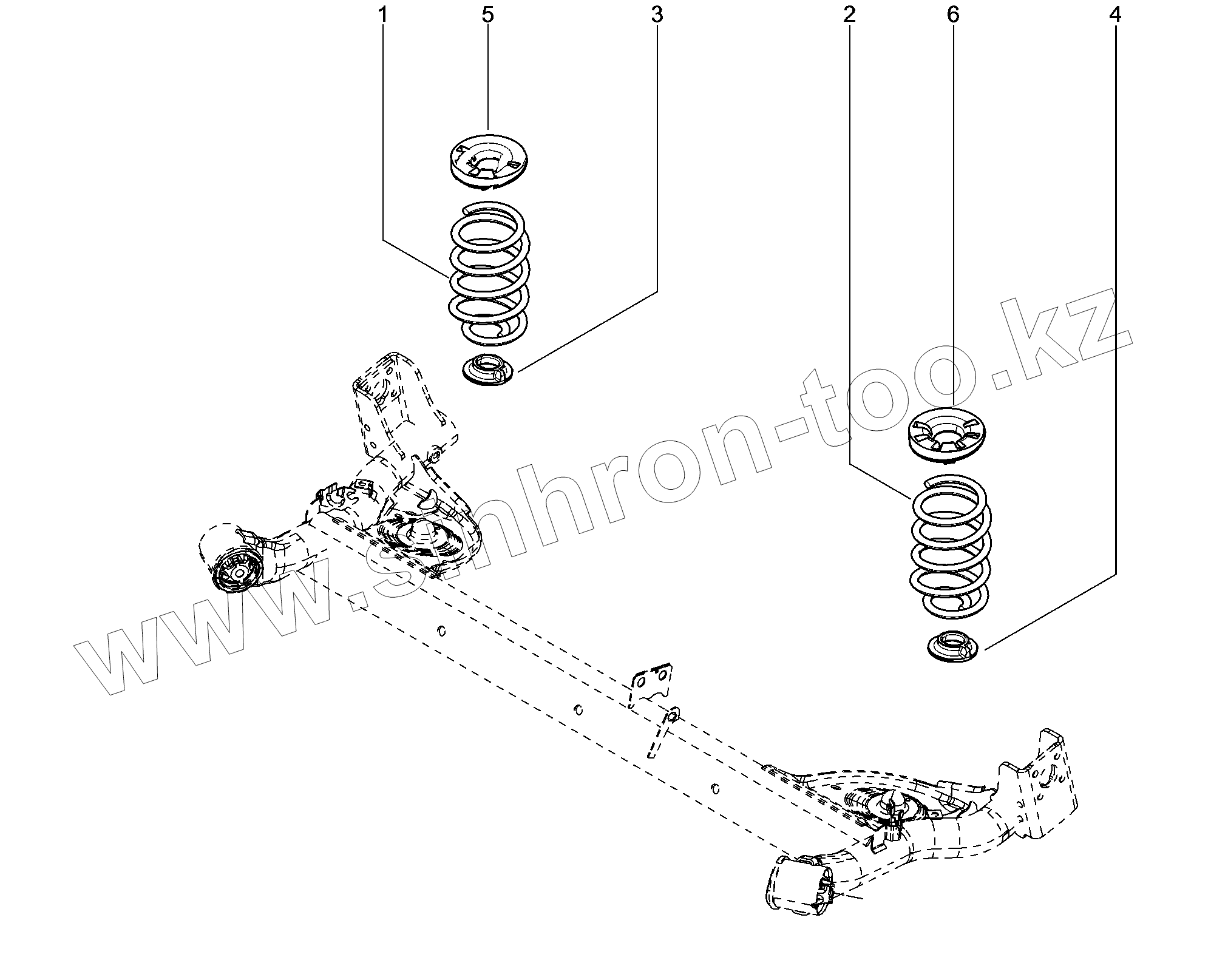 1
5
3
2
6
4
www.sinhron-too.kz