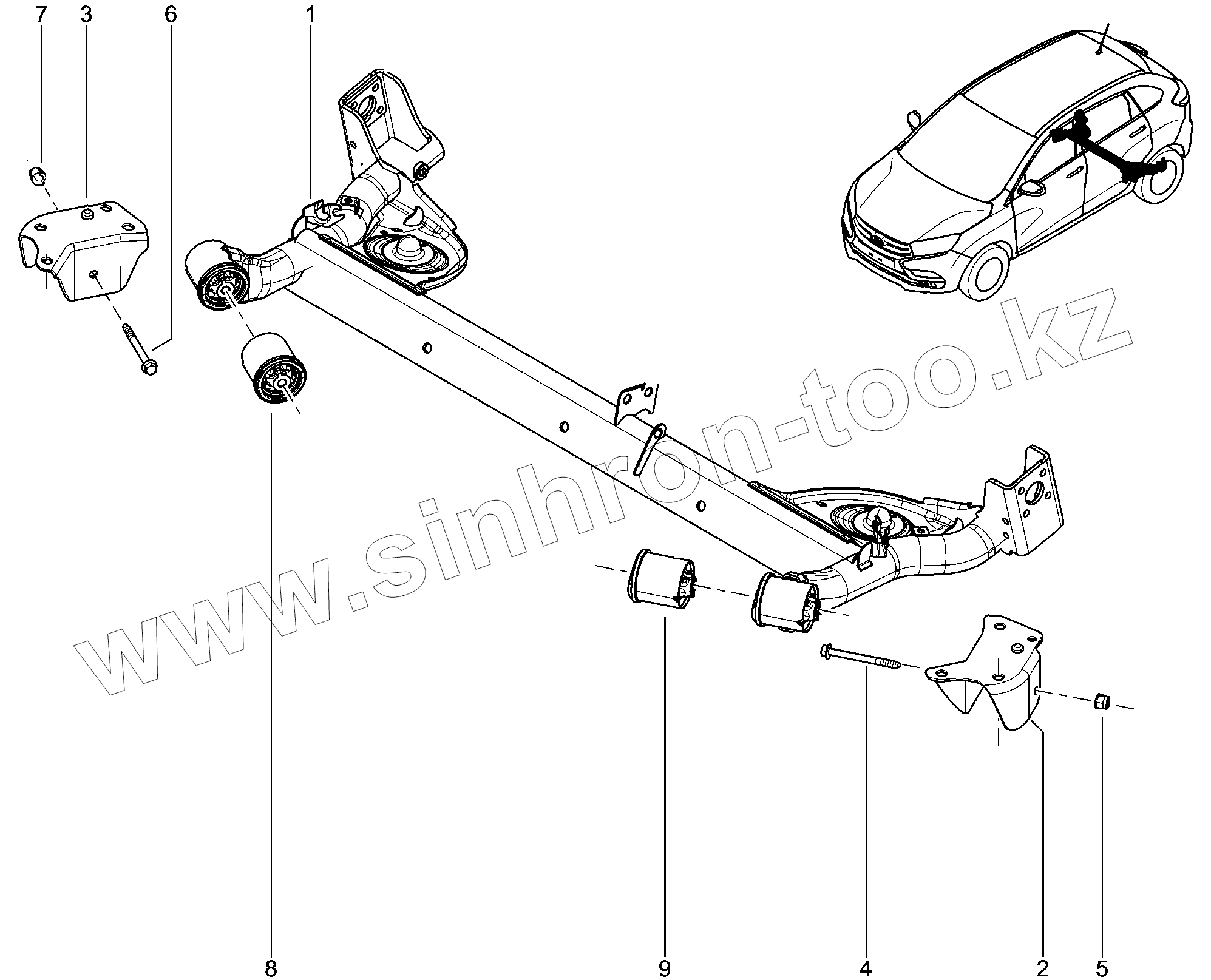 7 3 6 1

www.sinhron-too.kz

8 9 4 2 5