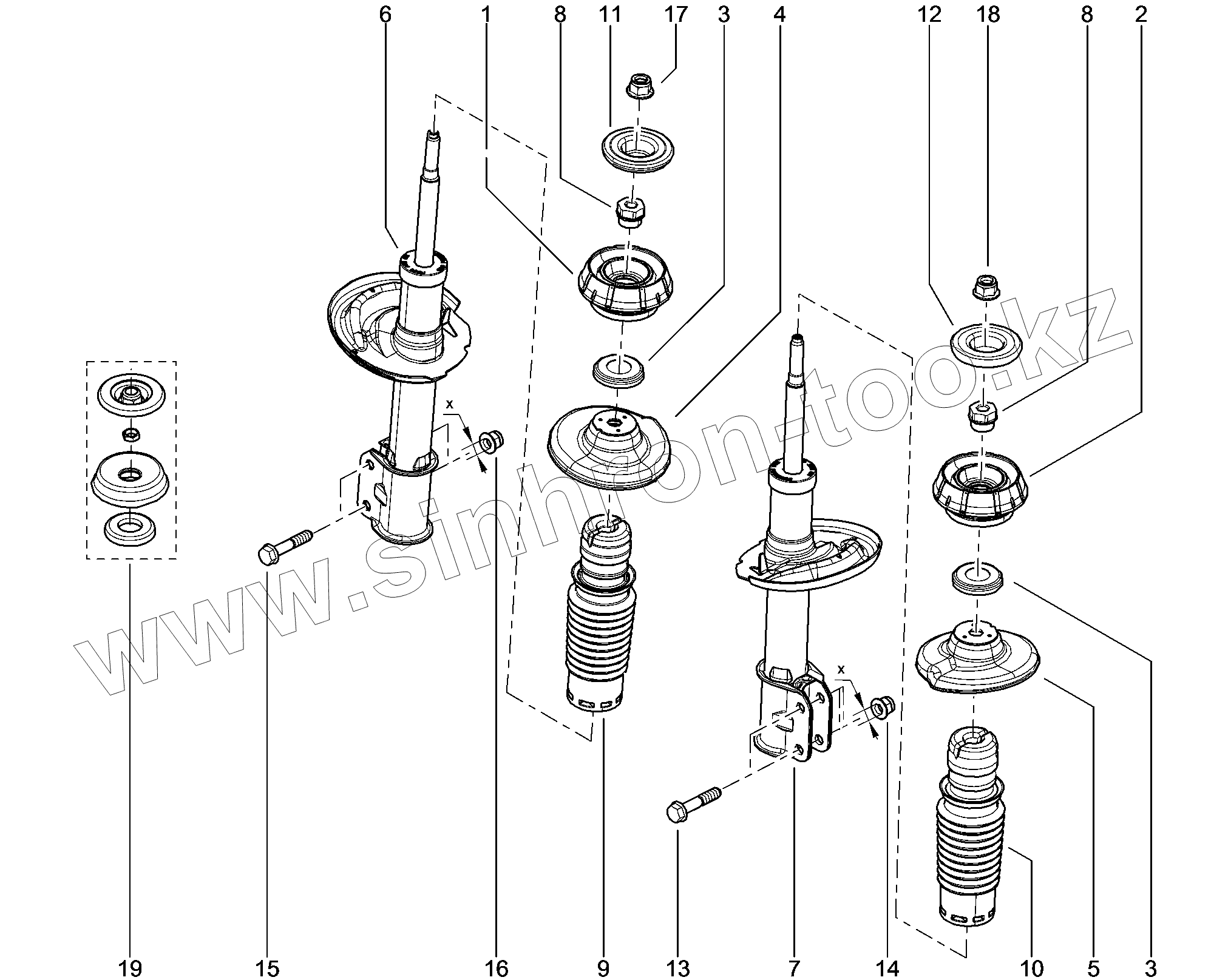 6 1 8 11 17 3 4 12 18 8 2

x

x

www.sinhron-too.kz

19 15 16 9 13 7 14 10 5 3