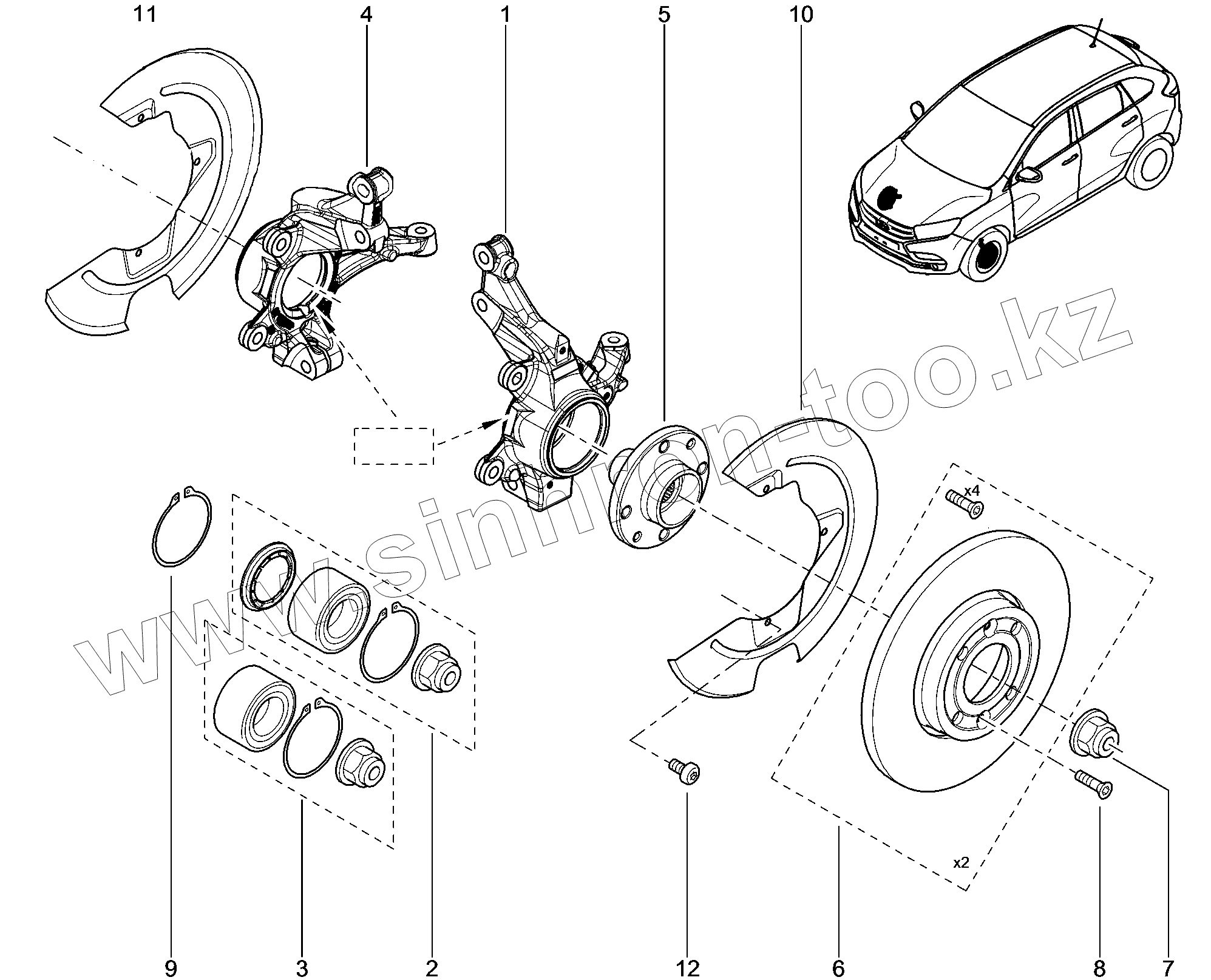 11 4 1 5 10

www.sinhron-too.kz

x4

x2

9 3 2 12 6 8 7