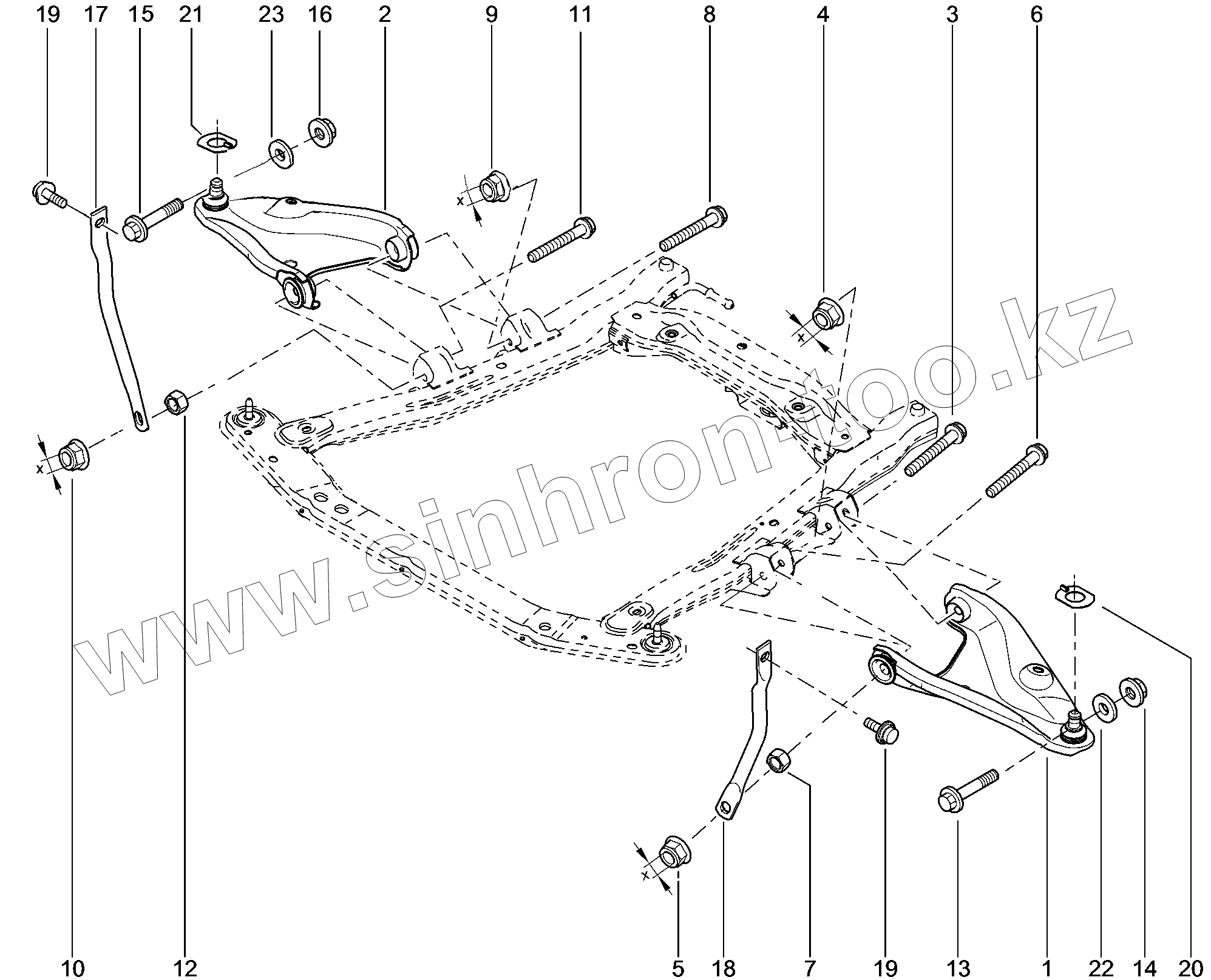 19 17 15 21 23 16 2 9 11 8 4 3 6

x

x

x

x

www.sinhron-too.kz

10 12 5 18 7 19 13 1 22 14 20