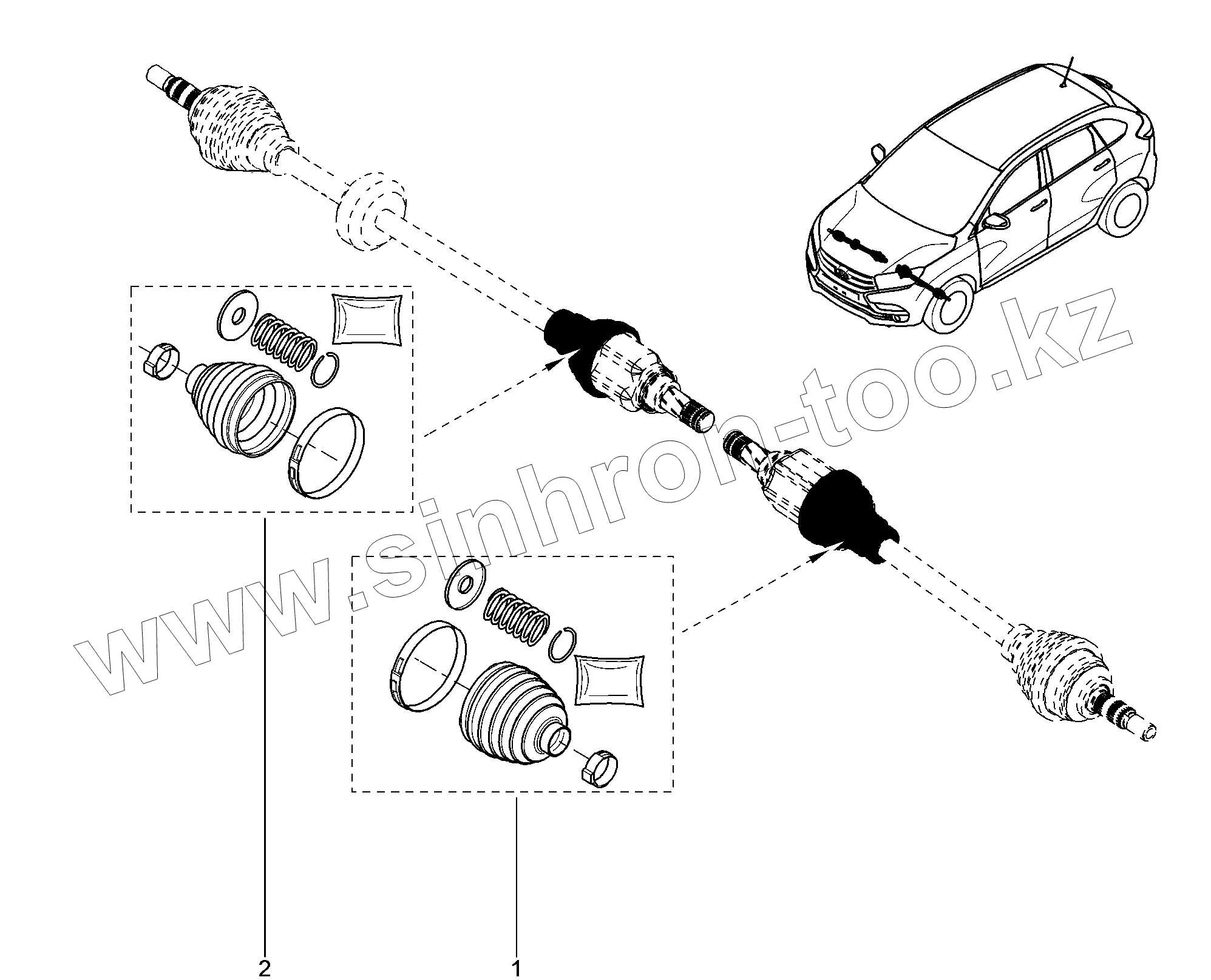 www.sinhron-too.kz

2

1