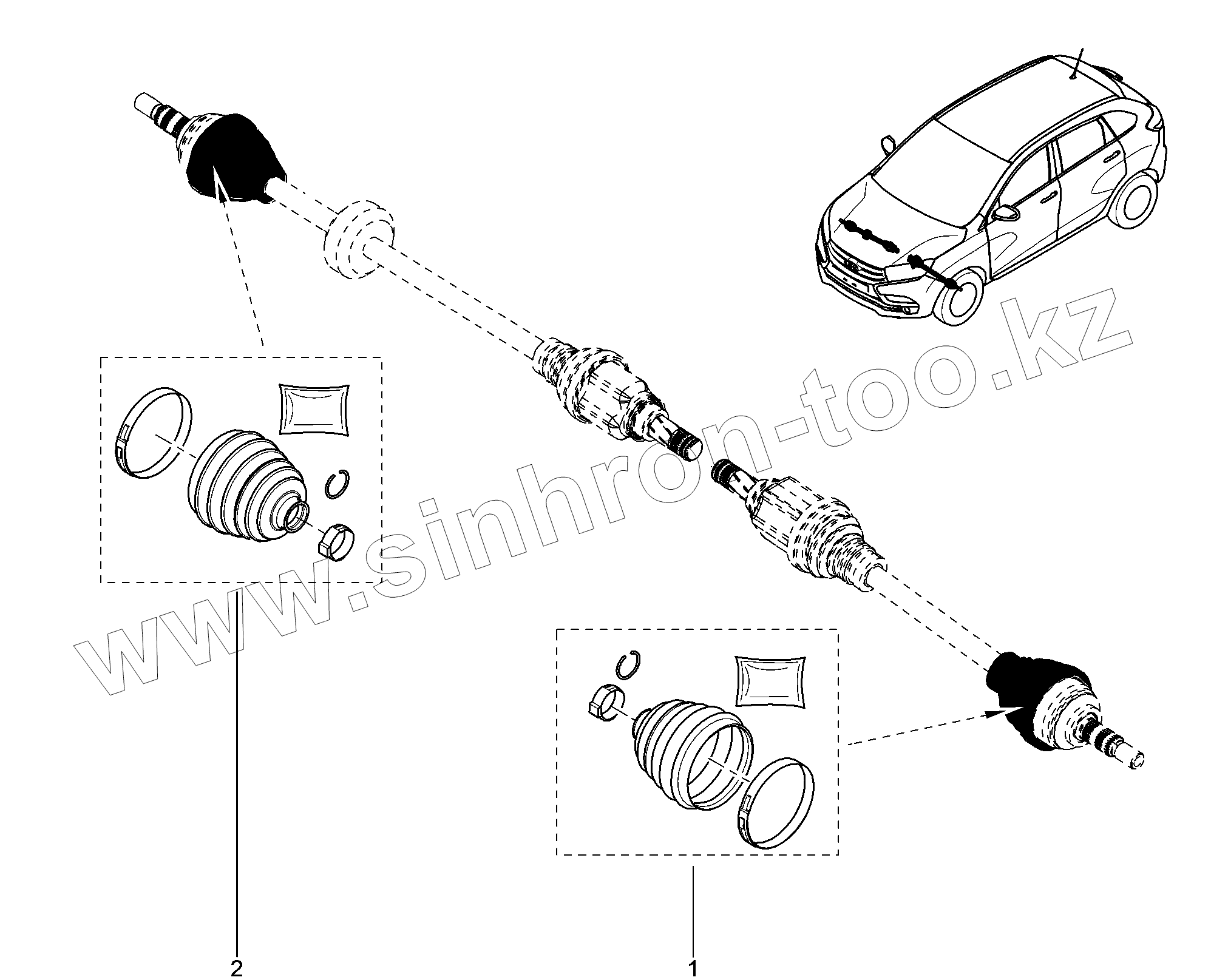 www.sinhron-too.kz

2

1