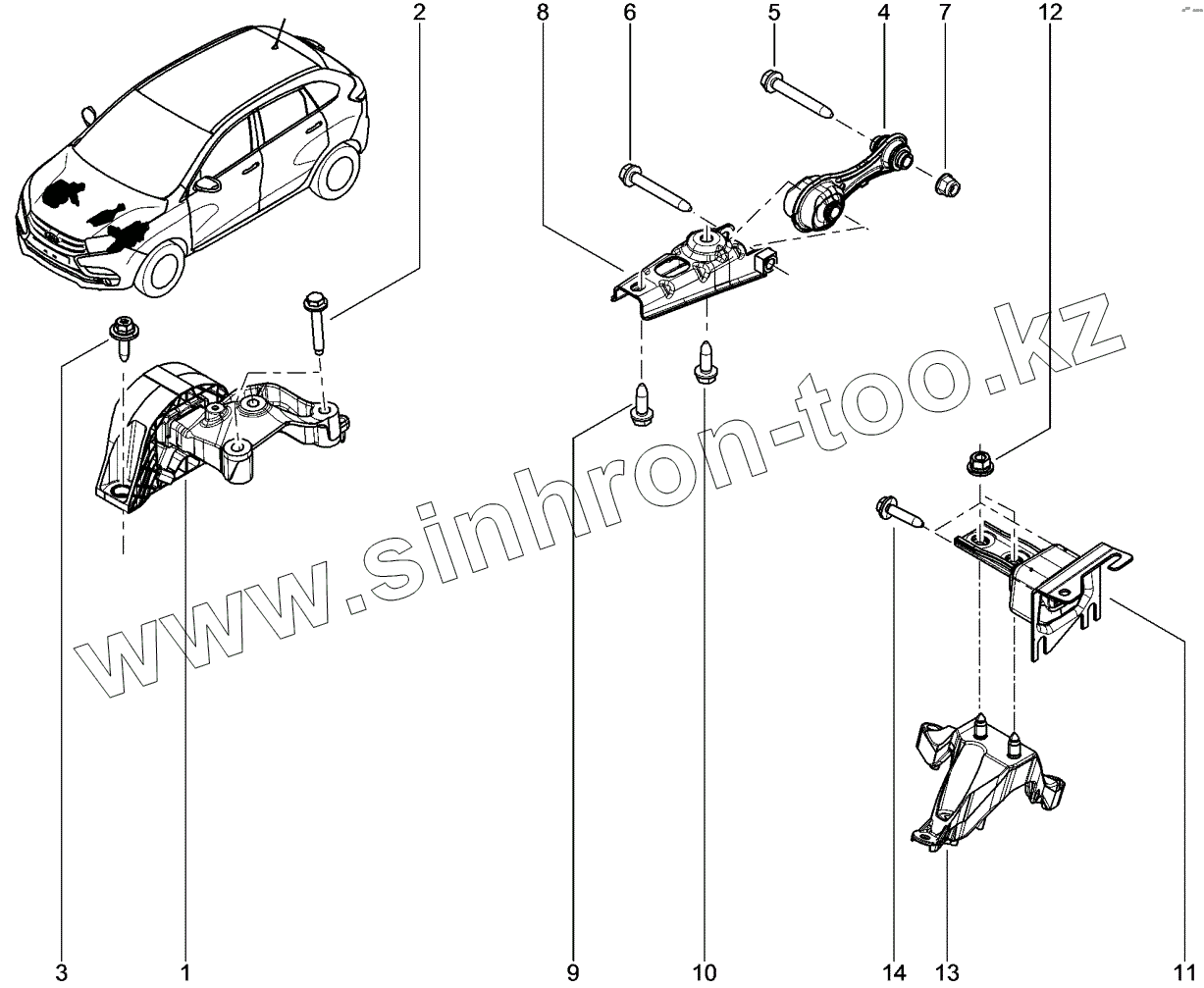 2
8
6
5
4
7
12
www.sinhron-too.kz
3
1
9
10
14
13
11