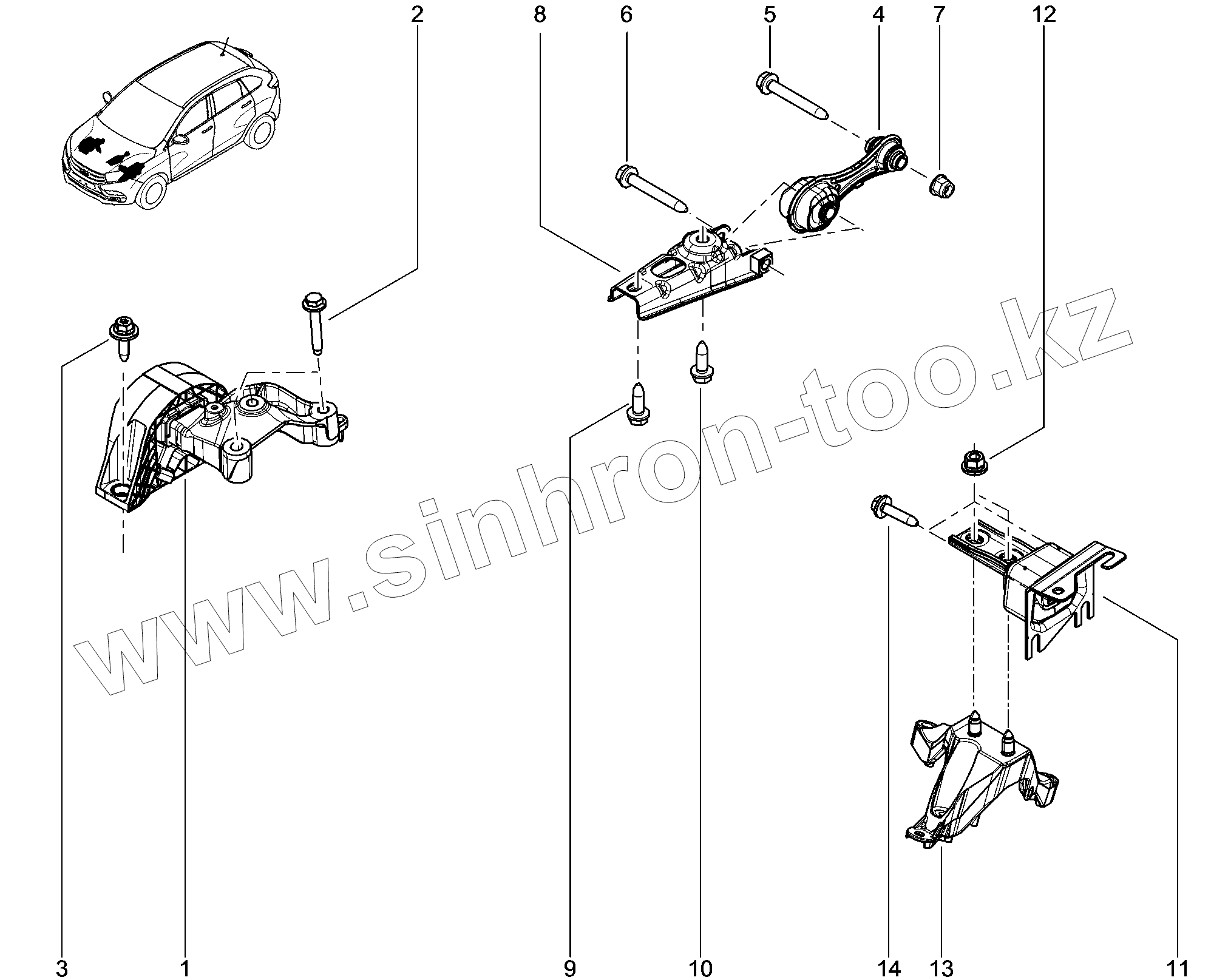 2 8 6 5 4 7 12

www.sinhron-too.kz

3 1 9 10 14 13 11