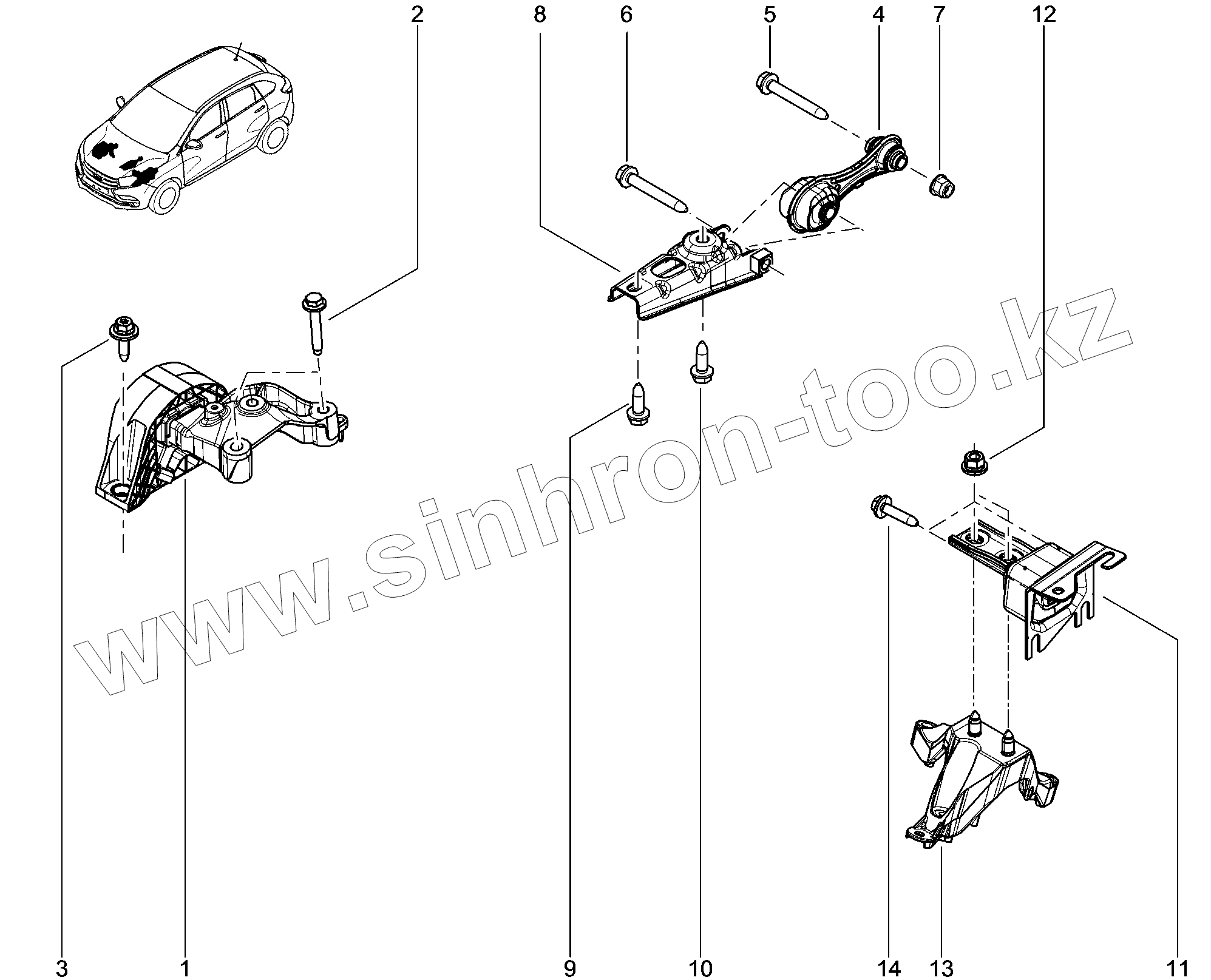 2
8
6
5
4
7
12

www.sinhron-too.kz

3
1
9
10
14
13
11