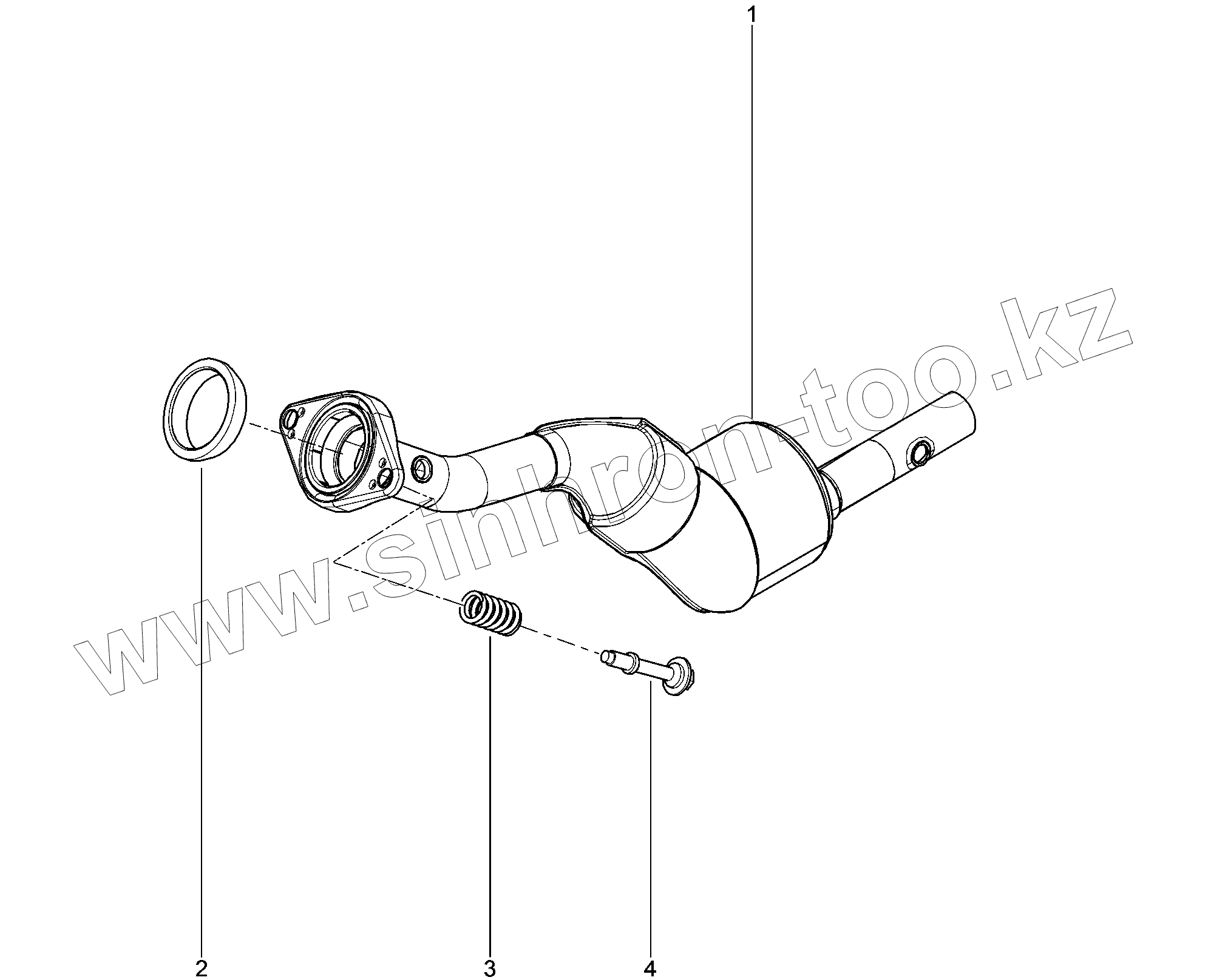 1

www.sinhron-too.kz

2

3

4