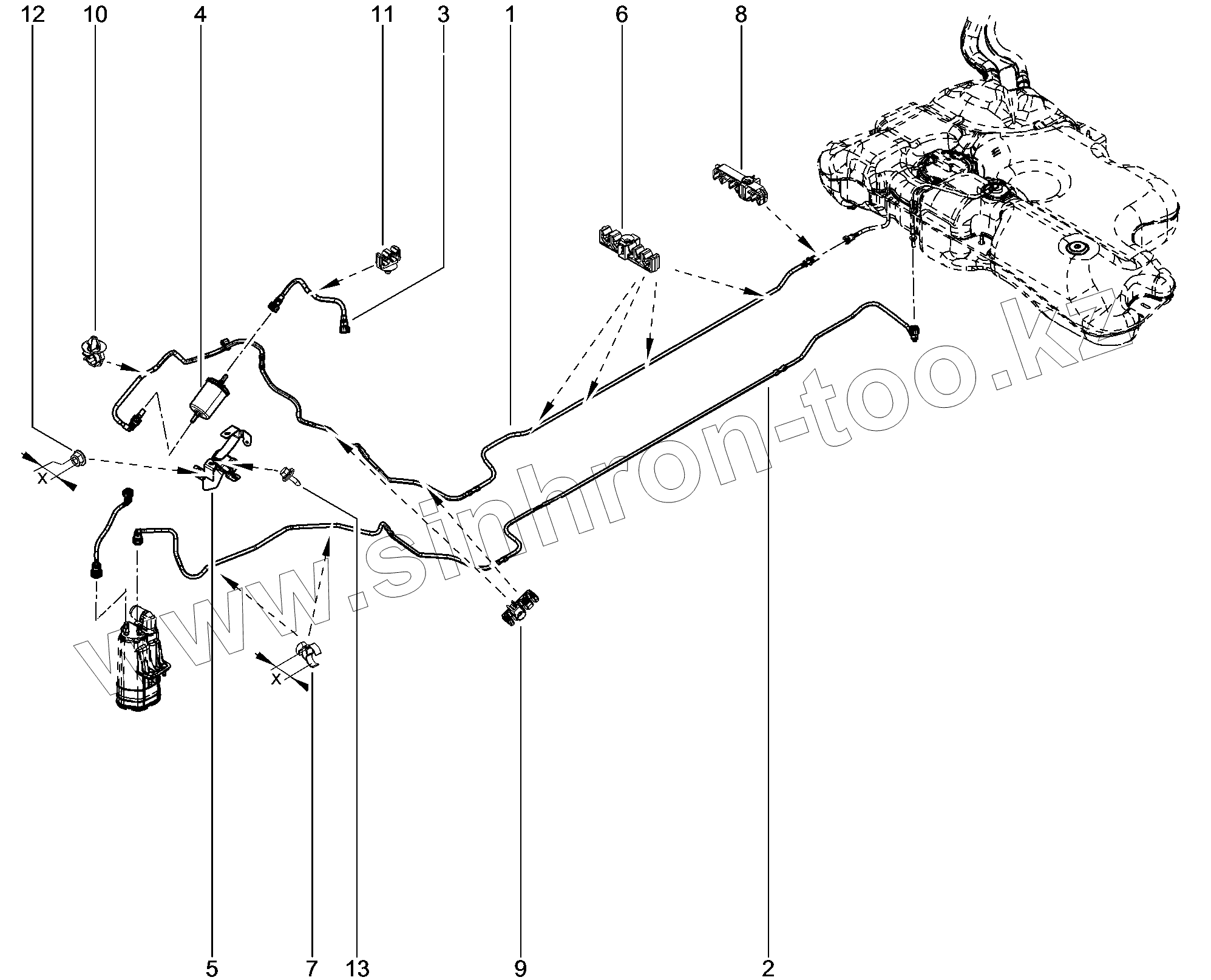 12 10 4 11 3 1 6 8

x

x

www.sinhron-too.kz

5 7 13 9 2