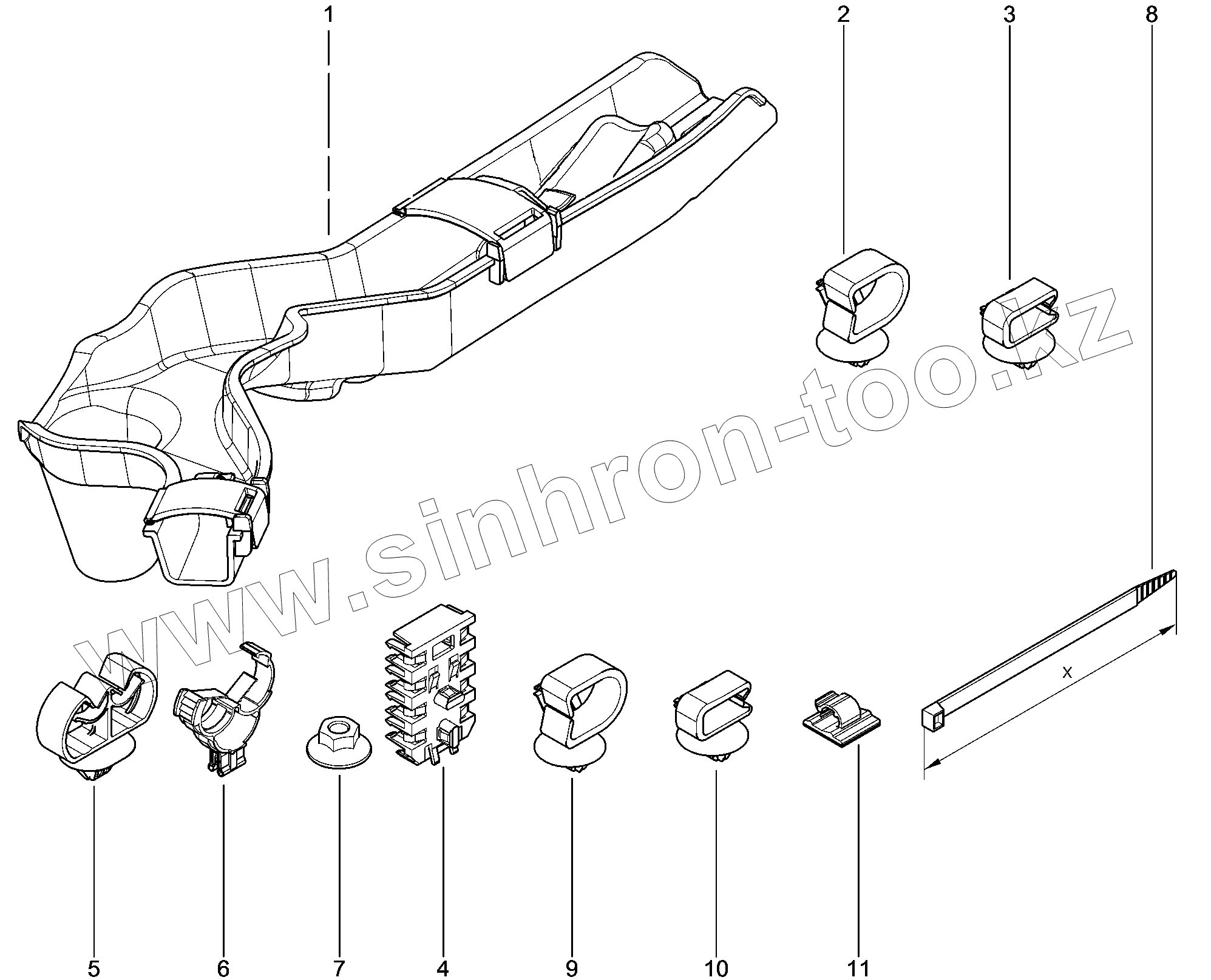 1
2
3
8
www.sinhron-too.kz
X
5
6
7
4
9
10
11